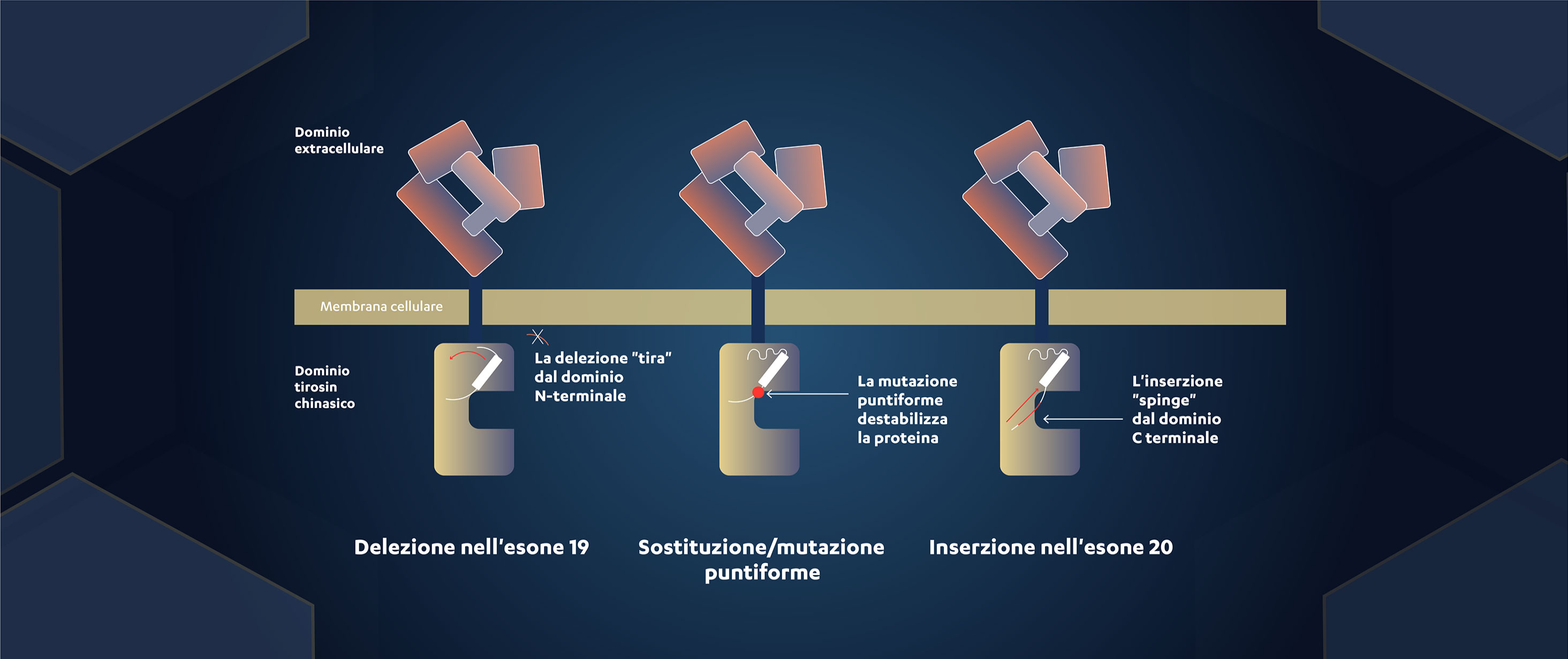 Dominio extracellulare

Membrana cellulare

Dominio tirosin chinasico

La delezione "tira" dal dominio N-terminale

La mutazione puntiforme destabilizza la proteina

L'inserzione "spinge" dal dominio C terminale

Delezione nell'esone 19

Sostituzione/mutazione puntiforme

Inserzione nell'esone 20