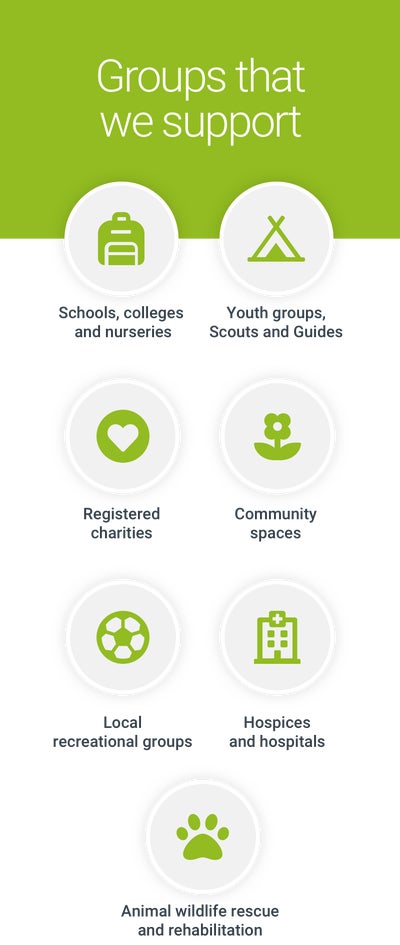 Groups that we support

Schools, colleges and nurseries

Youth groups, Scouts and Guides

Registered charities

Community spaces

Local recreational groups

Hospices and hospitals

Animal wildlife rescue and rehabilitation