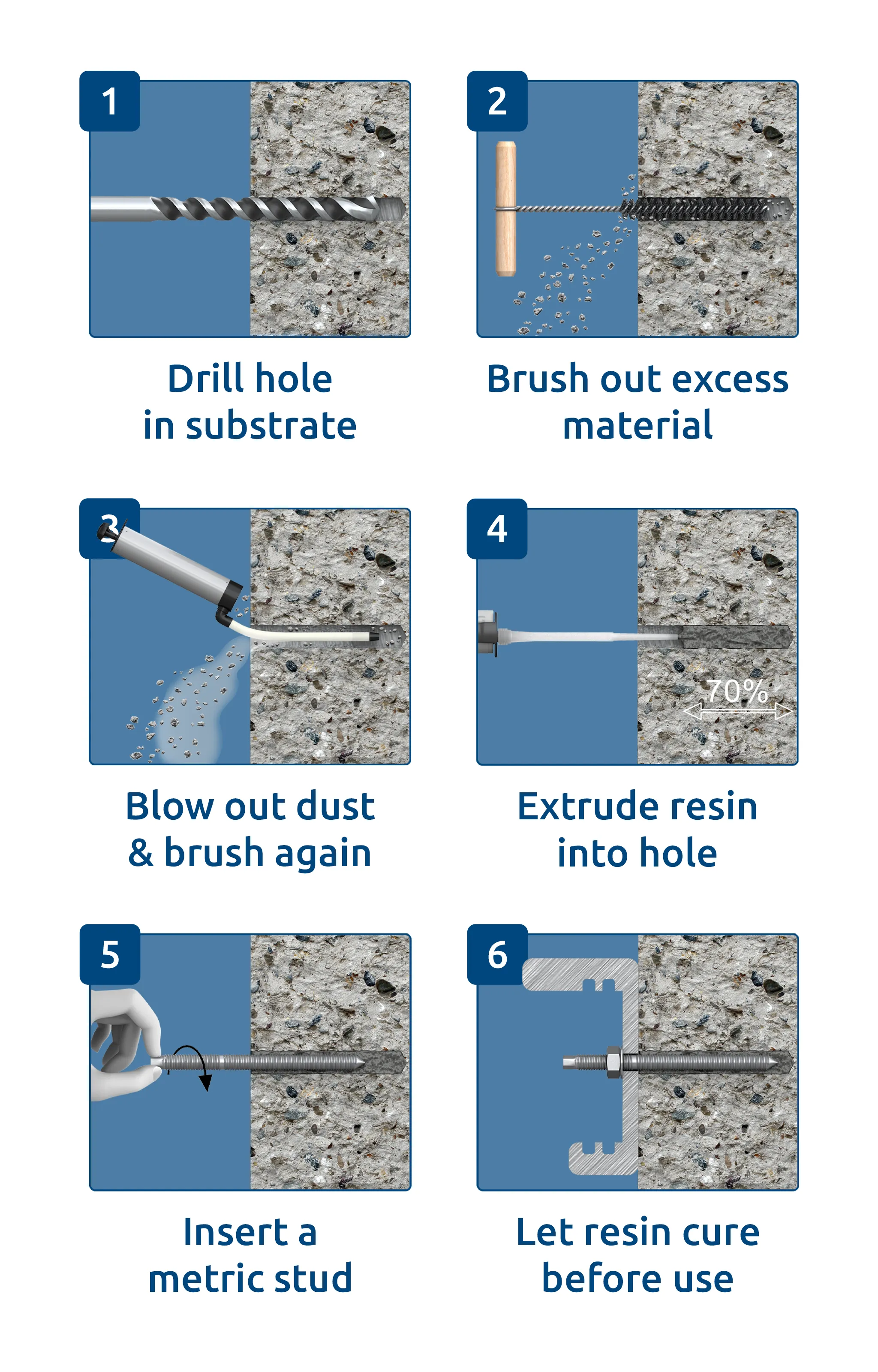 1

Drill hole in substrate

2

Brush out excess material

3

Blow out dust & brush again

4

70%

Extrude resin into hole

5

Insert a metric stud

6

Let resin cure before use