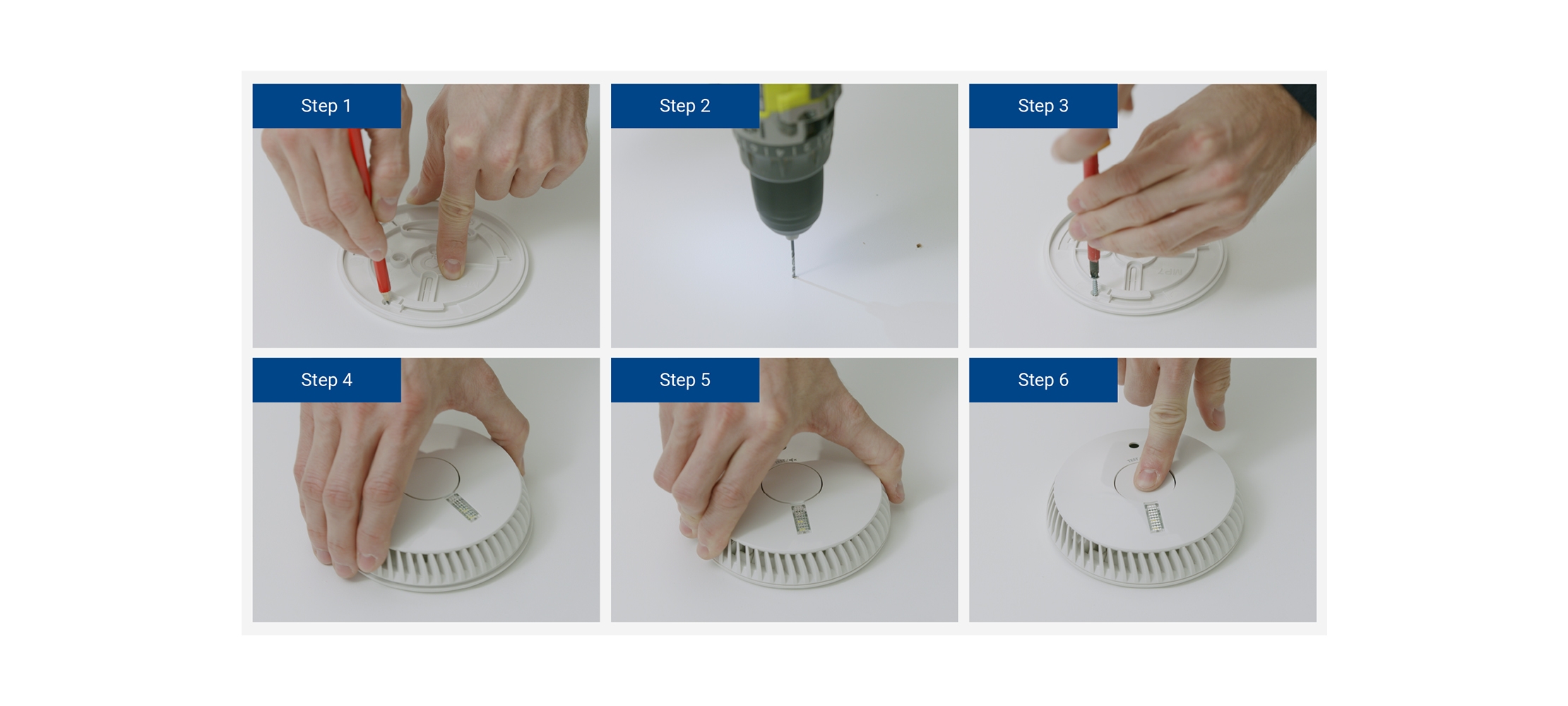 Step 1

Step 2

Step 3

Step 4

Step 5

Step 6