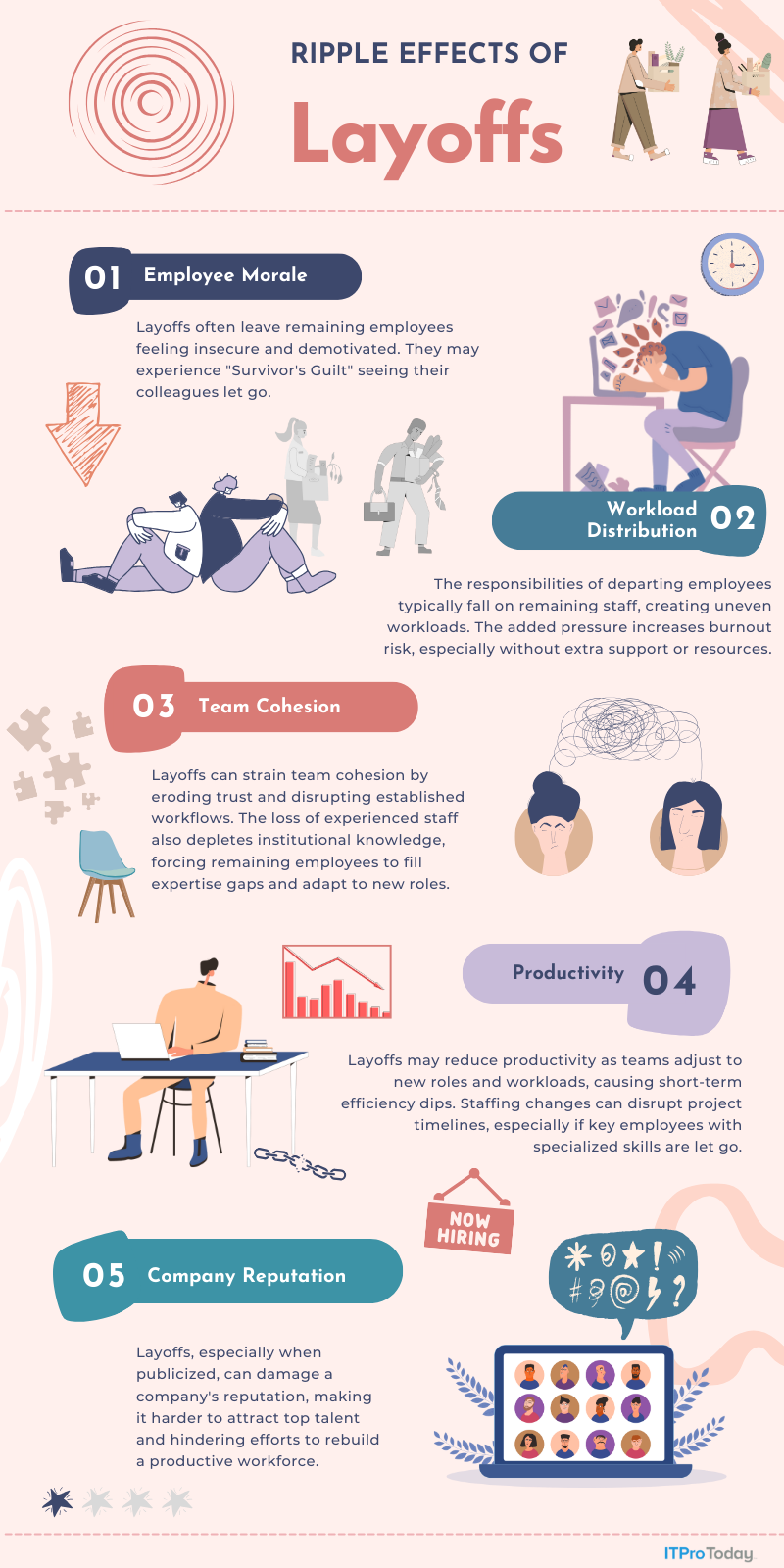 RIPPLE EFFECTS OF

Layoffs

01 Employee Morale

Layoffs often leave remaining employees feeling insecure and demotivated. They may experience "Survivor's Guilt" seeing their colleagues let go.

Workload Distribution 02

The responsibilities of departing employees typically fall on remaining staff, creating uneven workloads. The added pressure increases burnout risk, especially without extra support or resources.

03 Team Cohesion

Layoffs can strain team cohesion by eroding trust and disrupting established workflows. The loss of experienced staff also depletes institutional knowledge, forcing remaining employees to fill expertise gaps and adapt to new roles.

Productivity 04

Layoffs may reduce productivity as teams adjust to new roles and workloads, causing short-term efficiency dips. Staffing changes can disrupt project timelines, especially if key employees with specialized skills are let go.

NOW HIRING

05 Company Reputation

Layoffs, especially when publicized, can damage a company's reputation, making it harder to attract top talent and hindering efforts to rebuild a productive workforce.

ITProToday