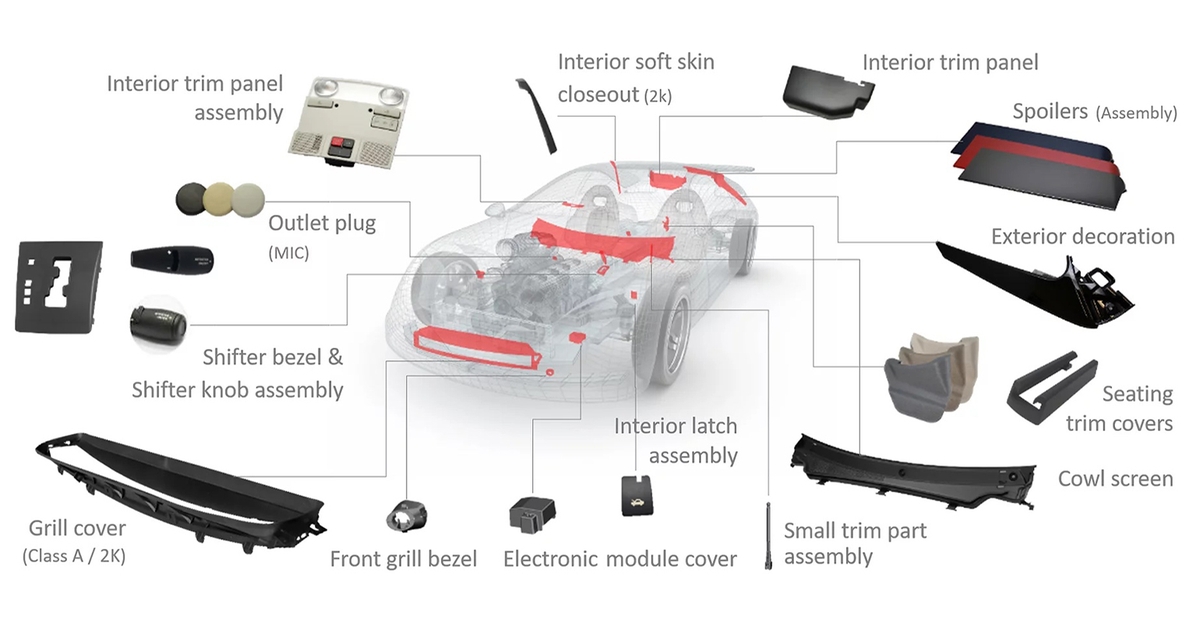 Interior trim panel assembly

Interior soft skin closeout (2k)

Interior trim panel

Spoilers (Assembly)

Outlet plug (MIC)

Exterior decoration

Shifter bezel & Shifter knob assembly

Seating trim covers

Interior latch assembly

Cowl screen

Grill cover (Class A / 2K)

Front grill bezel

Electronic module cover

Small trim part assembly