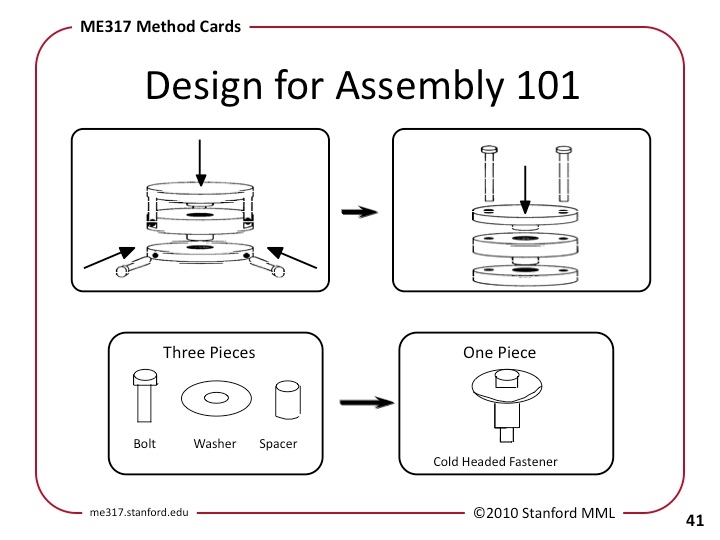 ME317 Method Cards

Design for Assembly 101

Three Pieces

Bolt Washer Spacer

One Piece

Cold Headed Fastener

me317.stanford.edu

©2010 Stanford MML

41