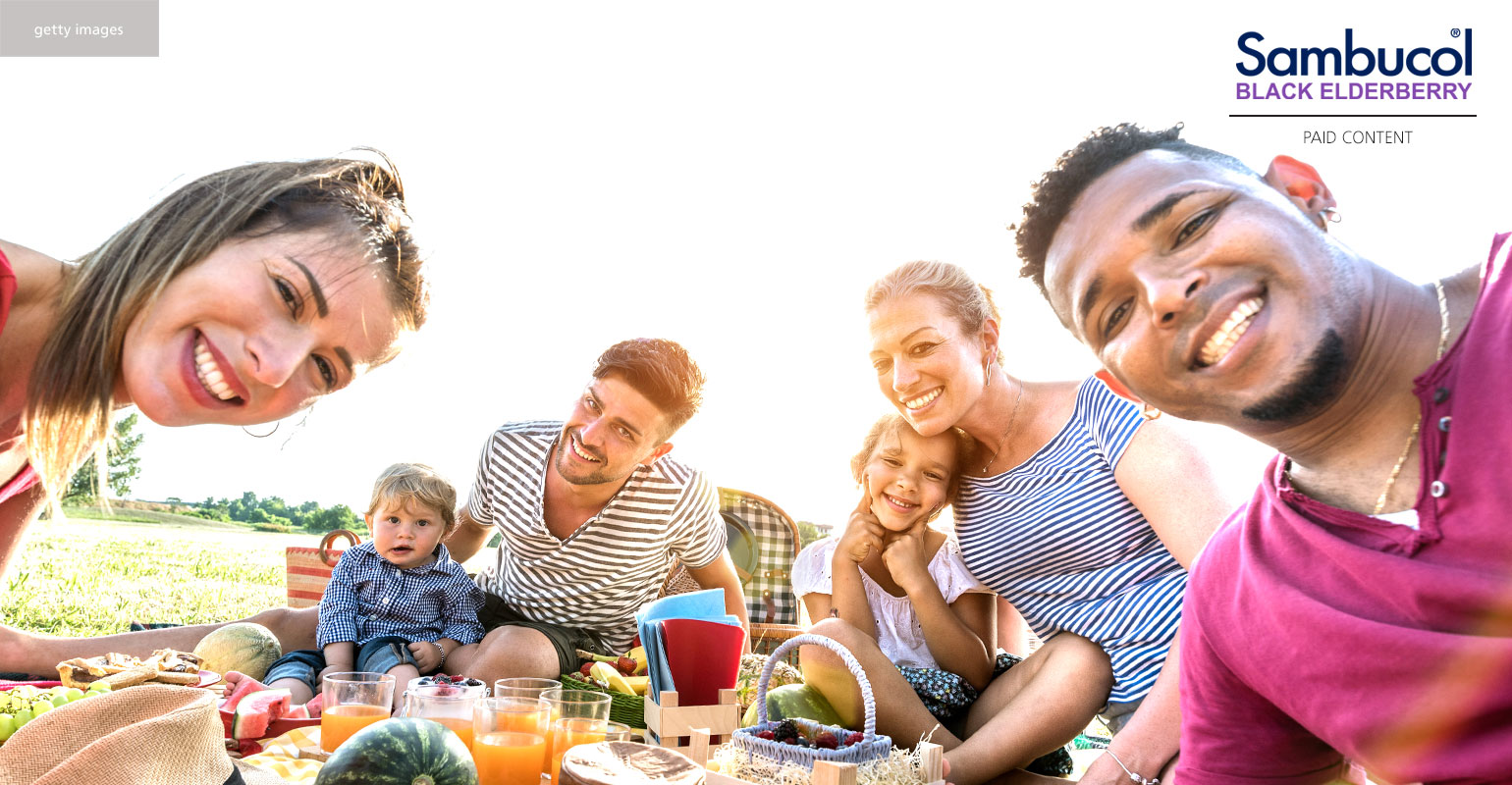 getty images

Sambucol®
BLACK ELDERBERRY

PAID CONTENT