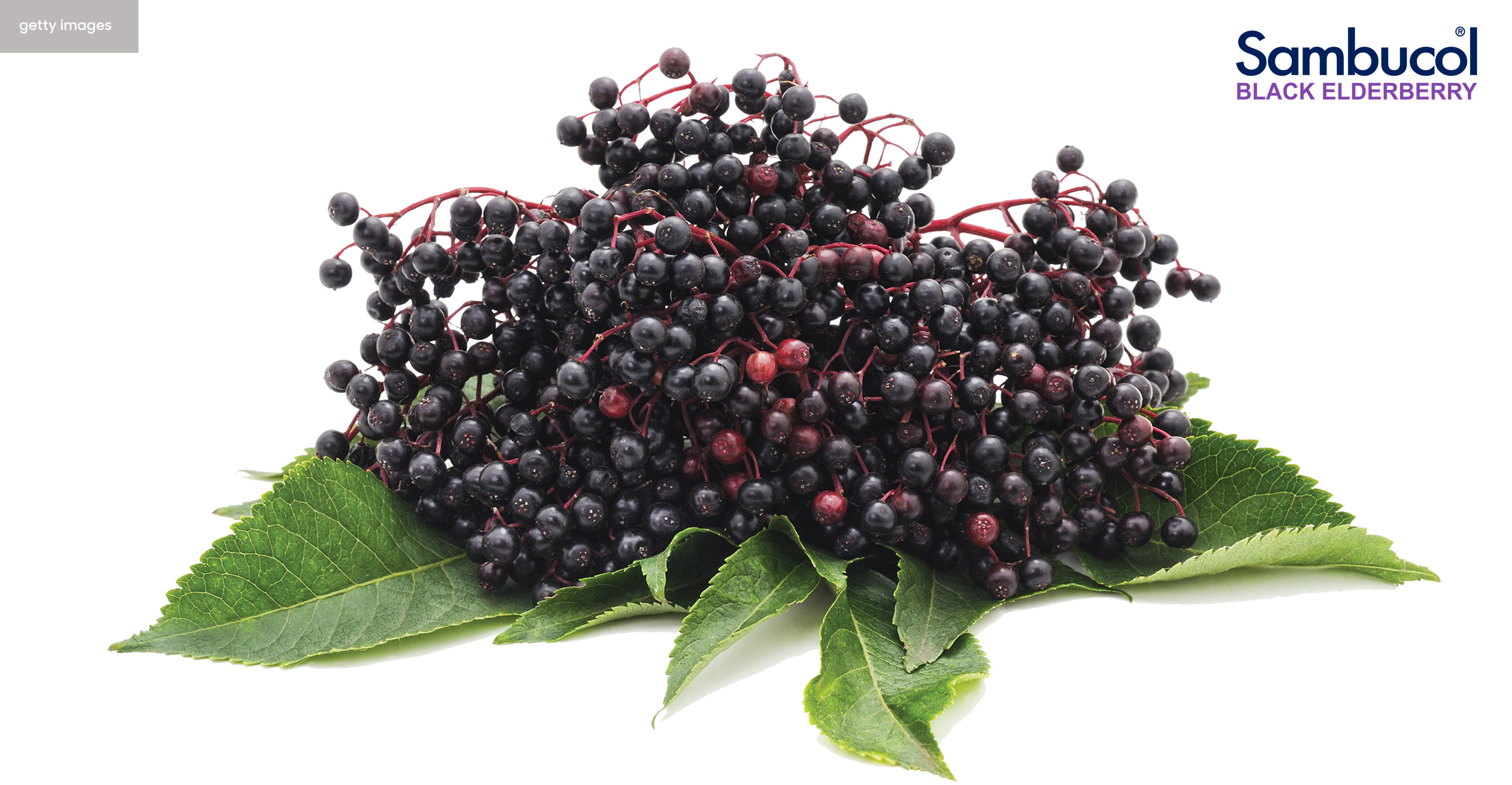 getty images

Sambucol®
BLACK ELDERBERRY