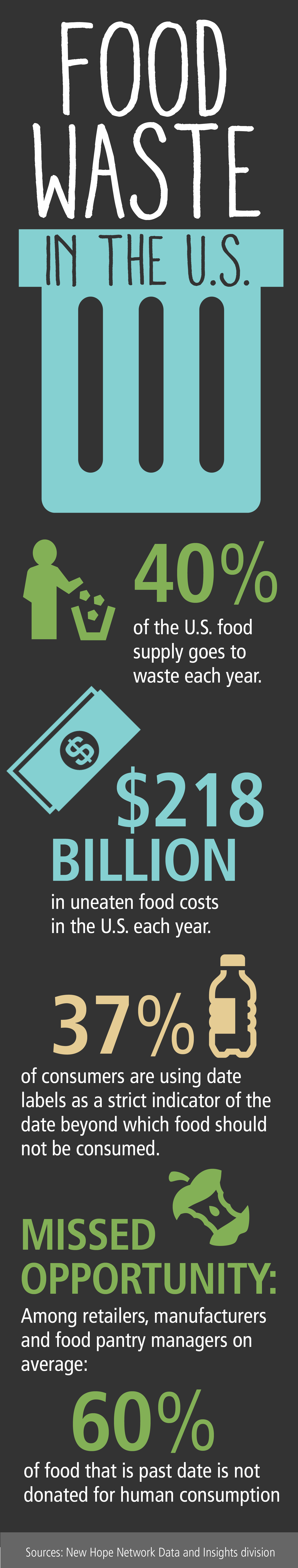 FOOD WASTE

IN THE U.S.

40%

of the U.S. food supply goes to waste each year.

$

$218 BILLION

in uneaten food costs in the U.S. each year.

37%

of consumers are using date labels as a strict indicator of the date beyond which food should not be consumed.

MISSED OPPORTUNITY:

Among retailers, manufacturers and food pantry managers on average:

60%

of food that is past date is not donated for human consumption

Sources: New Hope Network Data and Insights division