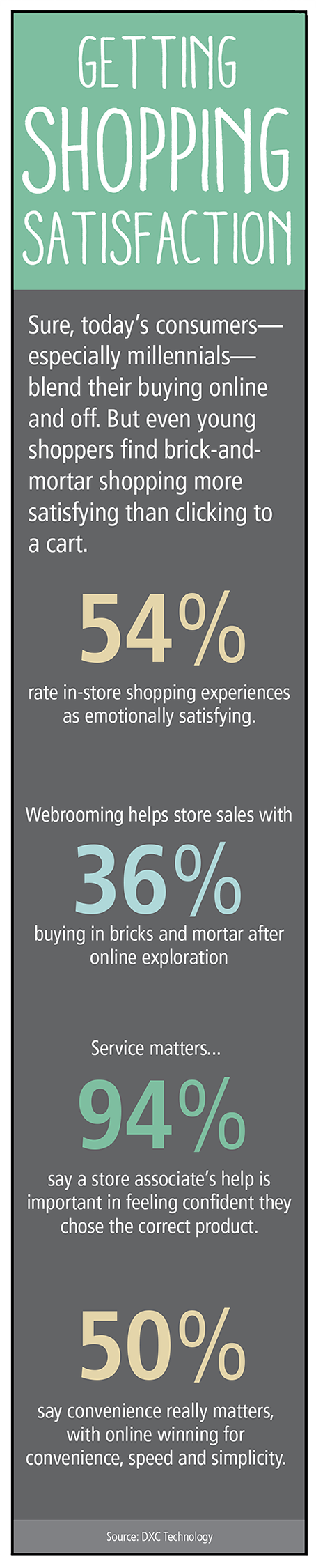 GETTING SHOPPING SATISFACTION

Sure, today's consumers—especially millennials—blend their buying online and off. But even young shoppers find brick-and-mortar shopping more satisfying than clicking to a cart.

54%

rate in-store shopping experiences as emotionally satisfying.

Webrooming helps store sales with

36%

buying in bricks and mortar after online exploration

Service matters...

94%

say a store associate's help is important in feeling confident they chose the correct product.

50%

say convenience really matters, with online winning for convenience, speed and simplicity.

Source: DXC Technology