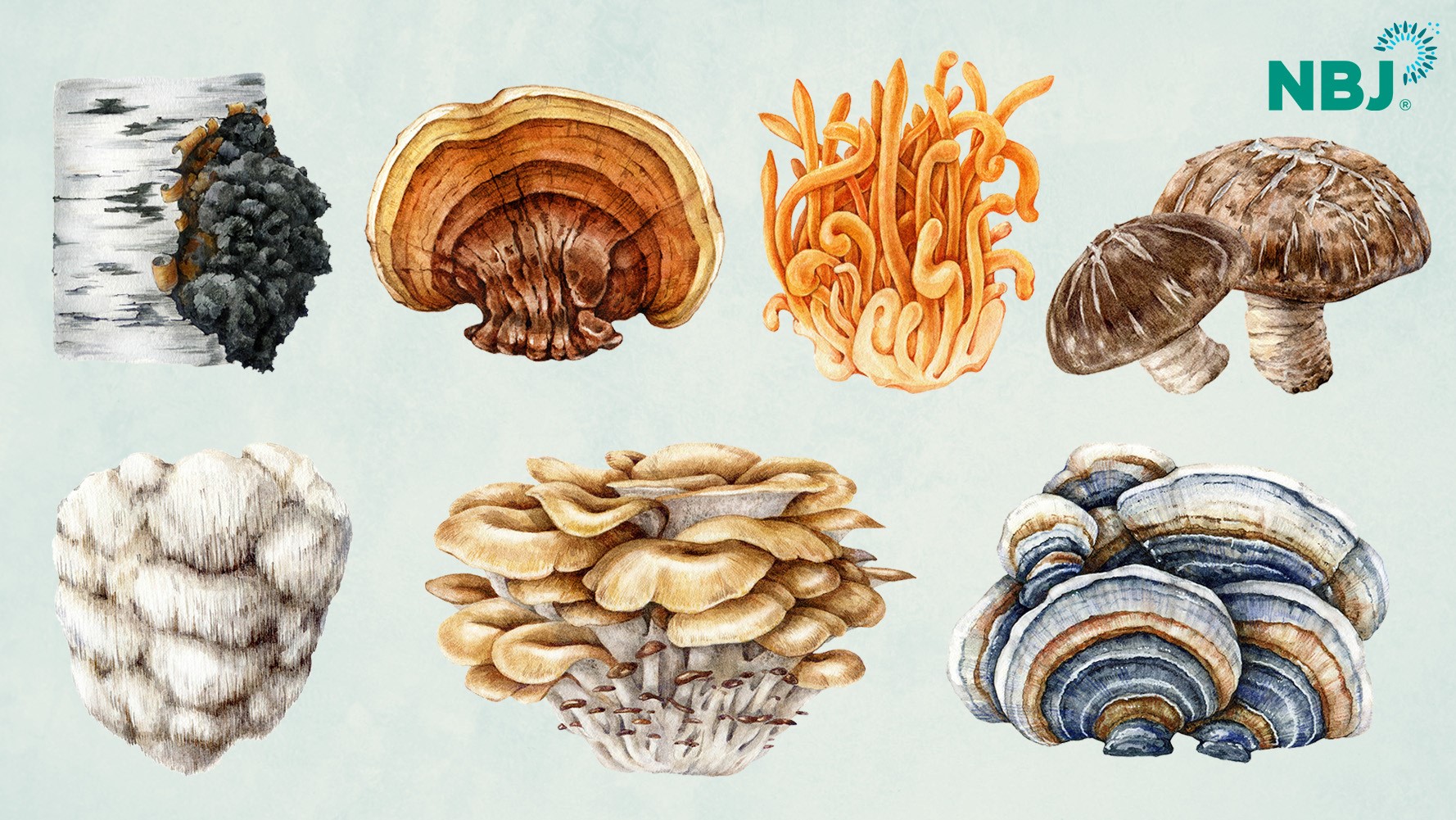 NBJ®