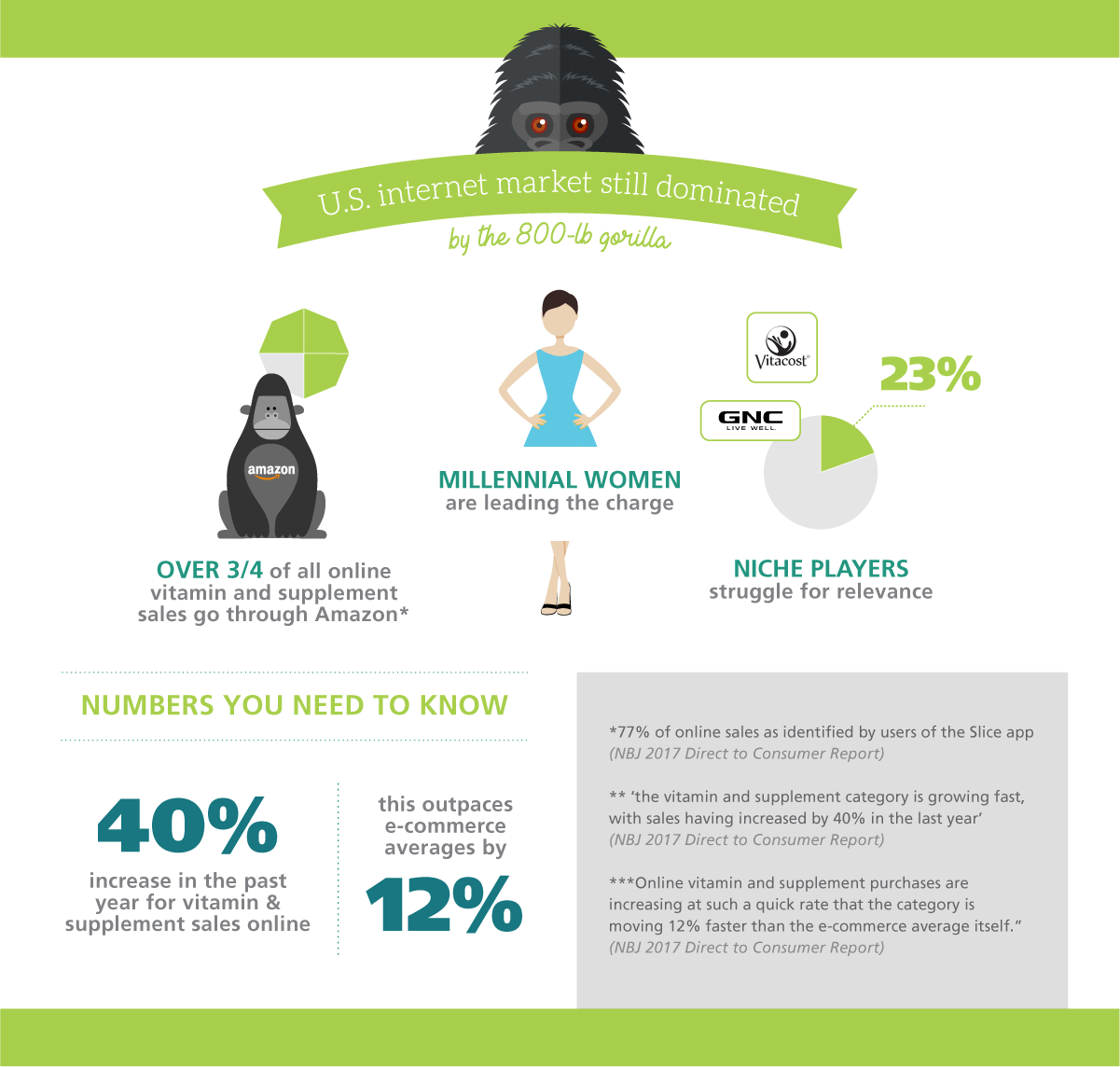 U.S. internet market still dominated

by the 800-lb gorilla

amazon

OVER 3/4 of all online vitamin and supplement sales go through Amazon*

MILLENNIAL WOMEN are leading the charge

Vitacost

GNC LIVE WELL.

23%

NICHE PLAYERS struggle for relevance

NUMBERS YOU NEED TO KNOW

40%

increase in the past year for vitamin & supplement sales online

this outpaces e-commerce averages by

12%

*77% of online sales as identified by users of the Slice app
(NBJ 2017 Direct to Consumer Report)

** 'the vitamin and supplement category is growing fast, with sales having increased by 40% in the last year'
(NBJ 2017 Direct to Consumer Report)

***Online vitamin and supplement purchases are increasing at such a quick rate that the category is moving 12% faster than the e-commerce average itself."
(NBJ 2017 Direct to Consumer Report)