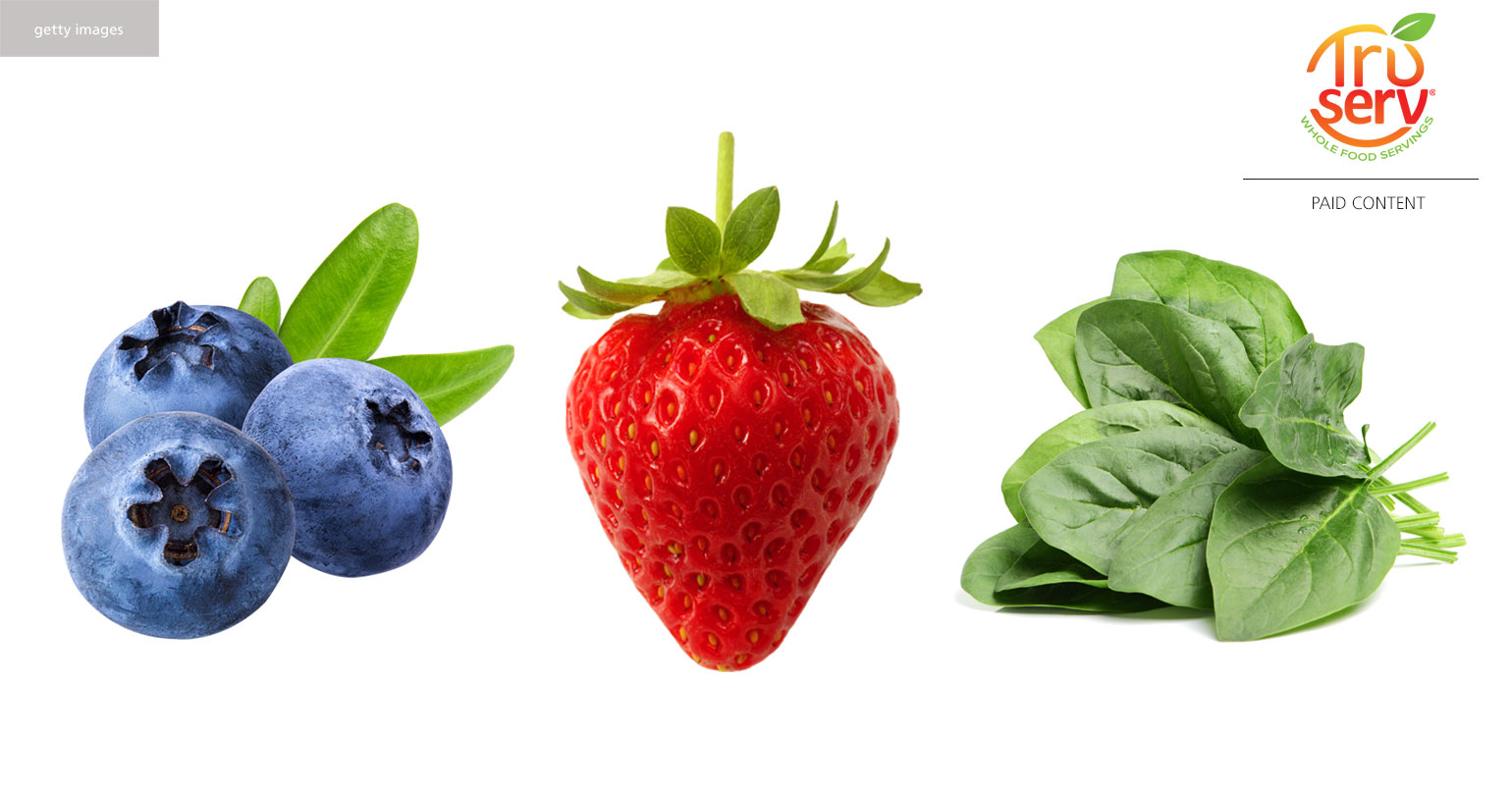 getty images

Tru serv®
WHOLE FOOD SERVINGS

PAID CONTENT