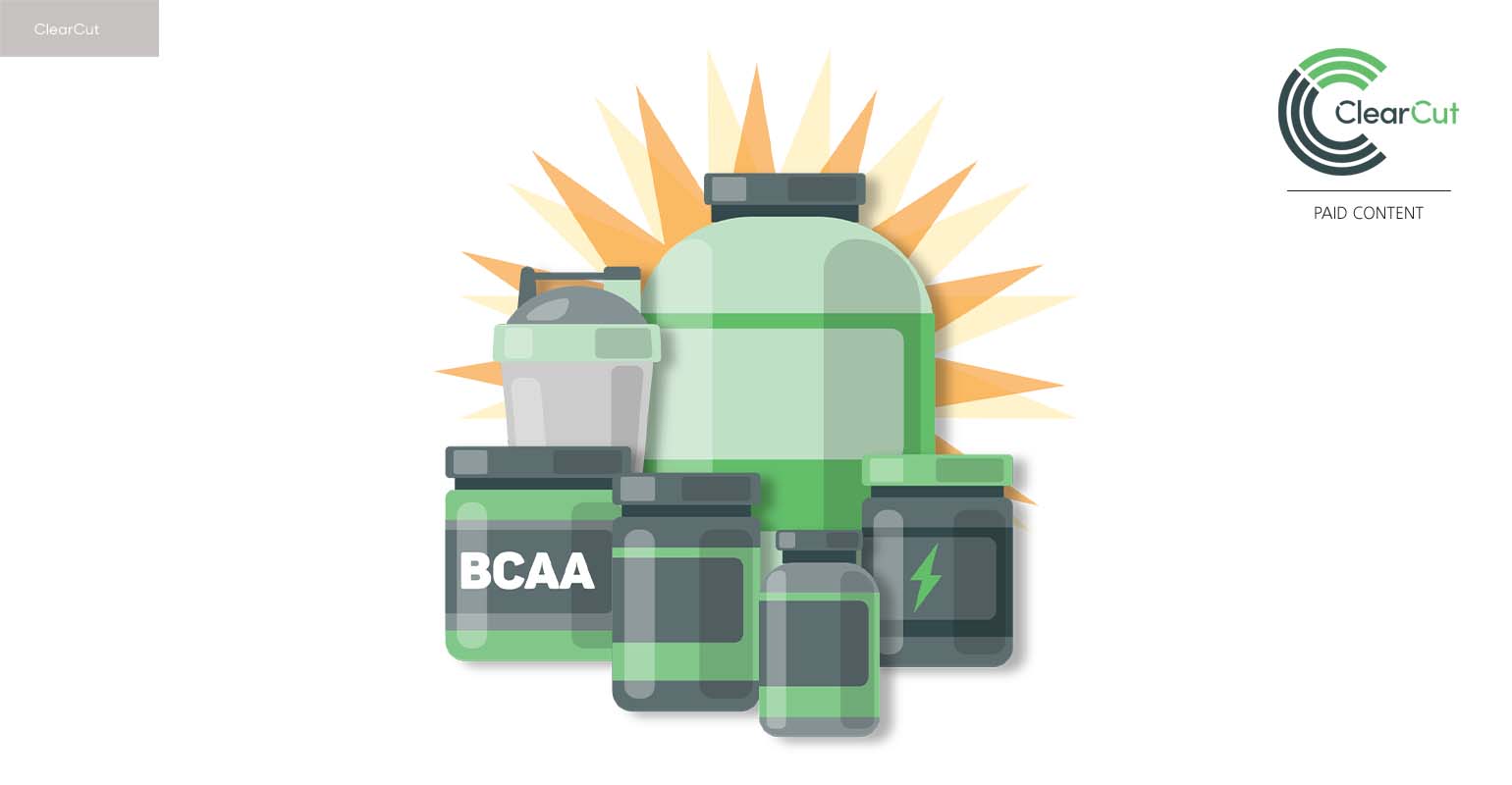 ClearCut

ClearCut

PAID CONTENT

BCAA