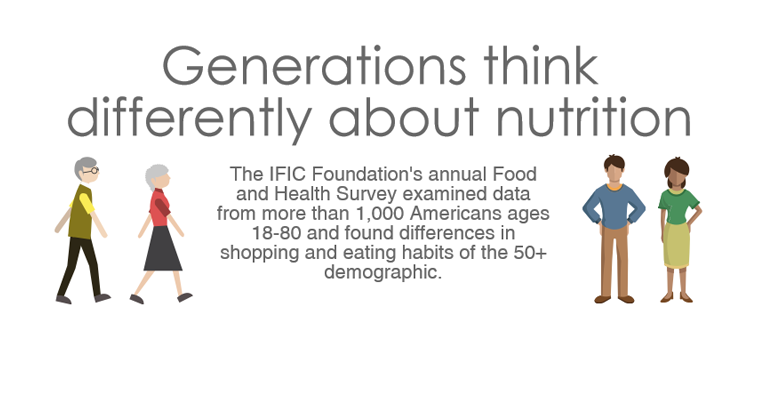 Generations think differently about nutrition

The IFIC Foundation's annual Food and Health Survey examined data from more than 1,000 Americans ages 18-80 and found differences in shopping and eating habits of the 50+ demographic.