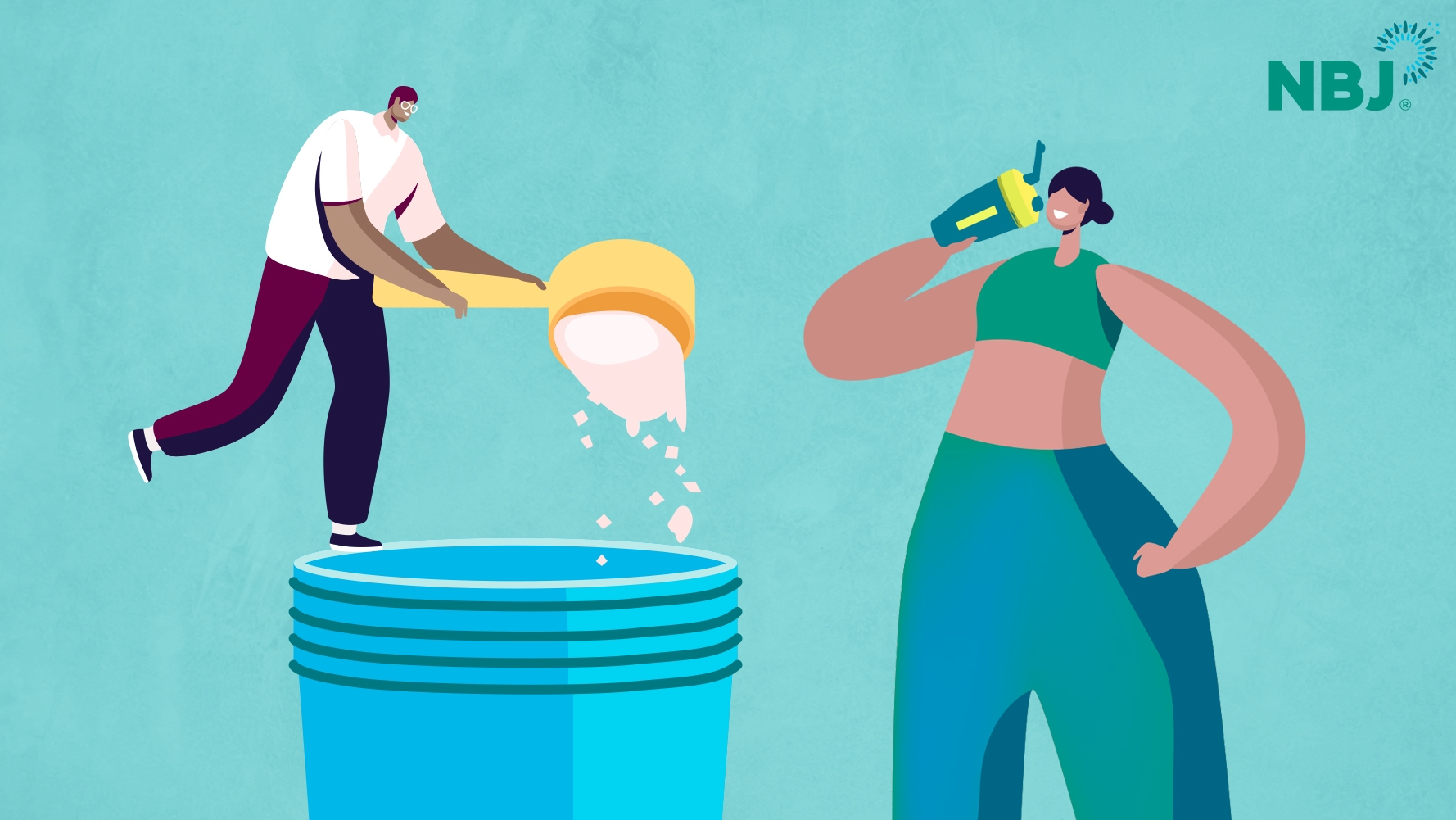 NBJ®