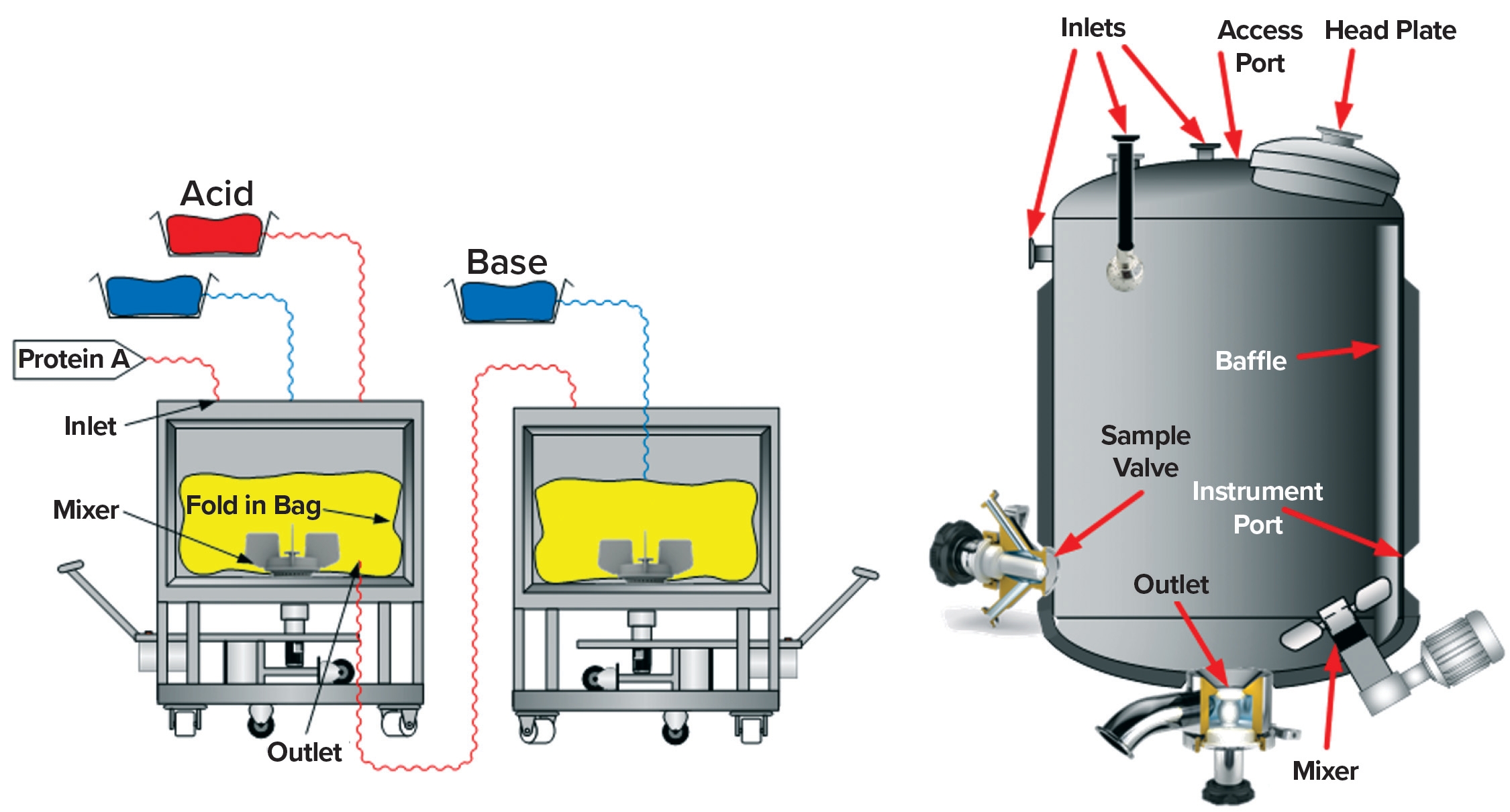 Acid

Base

Protein A

Inlet

Mixer

Fold in Bag

Outlet

Inlets

Access Port

Head Plate

Baffle

Sample Valve

Instrument Port

Outlet

Mixer