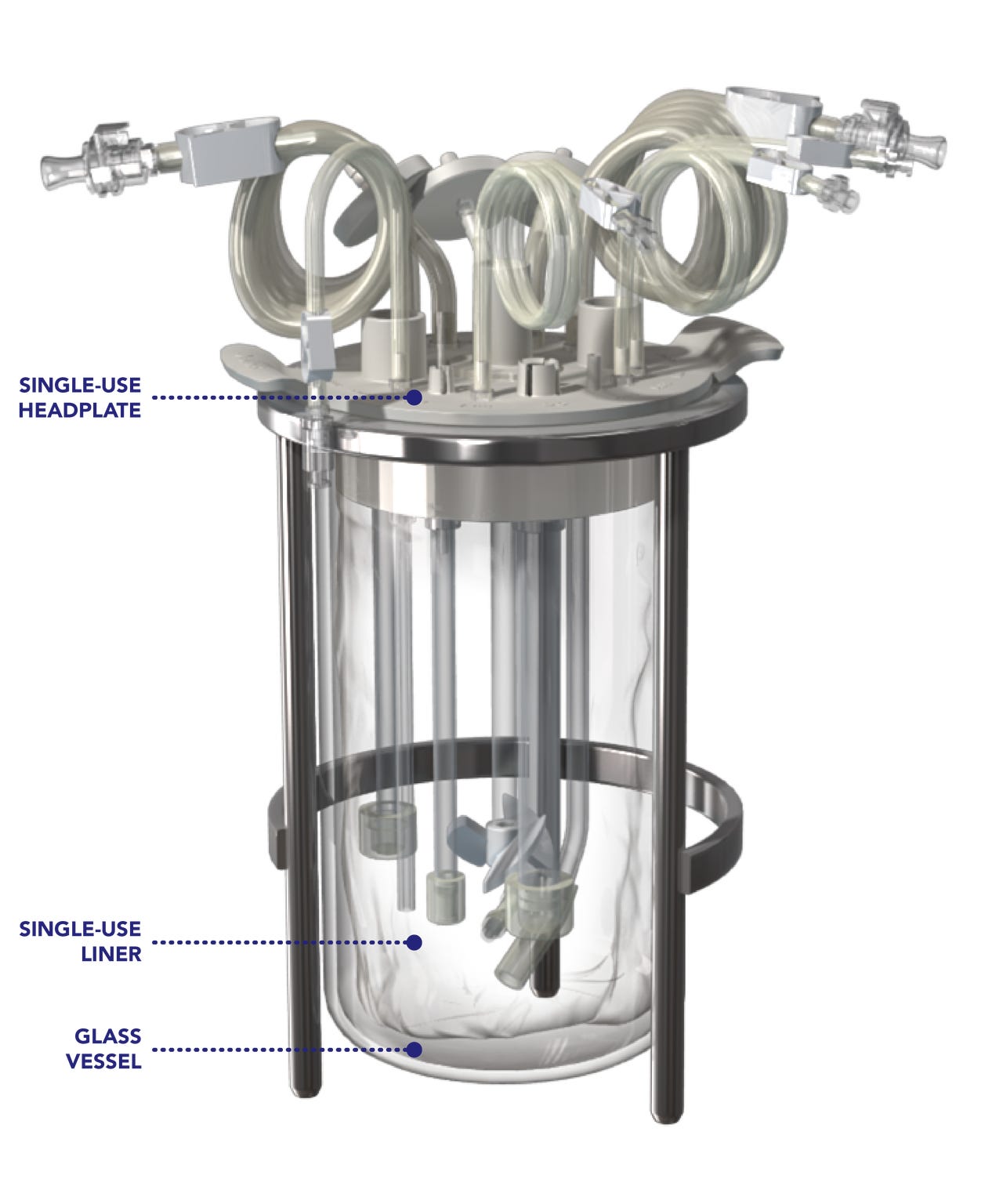 SINGLE-USE HEADPLATE

SINGLE-USE LINER

GLASS VESSEL