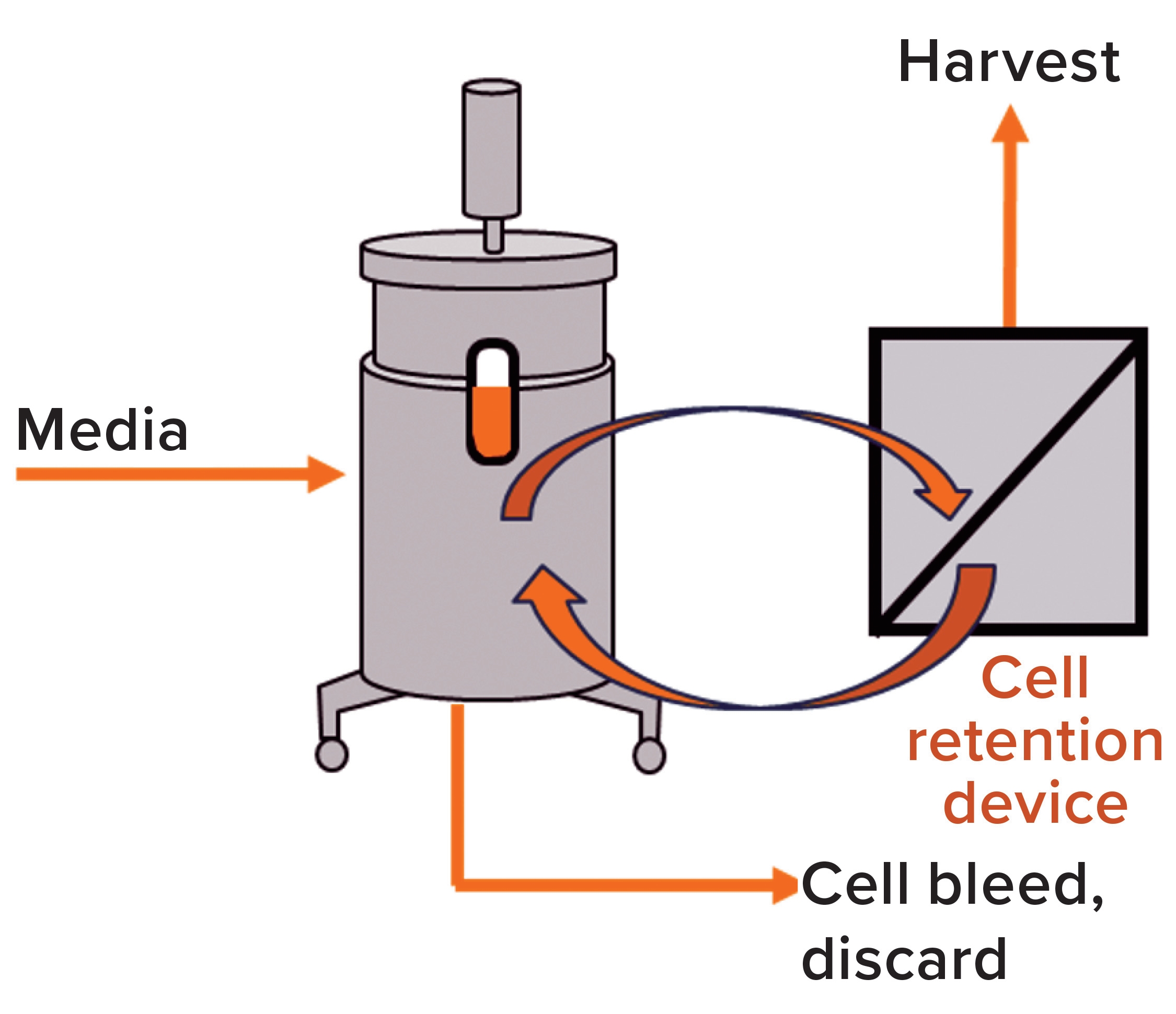 Harvest

Media

Cell retention device

Cell bleed, discard