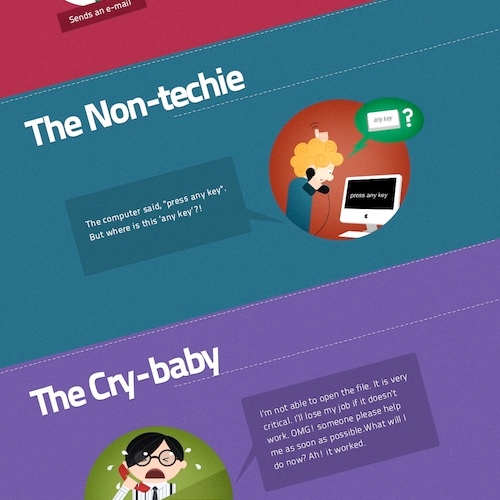 Sends an e-mail

The Non-techie

any key ?

press any key

The computer said, "press any key". But where is this 'any key'?!

The Cry-baby

I'm not able to open the file. It is very critical. I'll lose my job if it doesn't work. OMG! someone please help me as soon as possible.What will I do now? Ah! it worked.