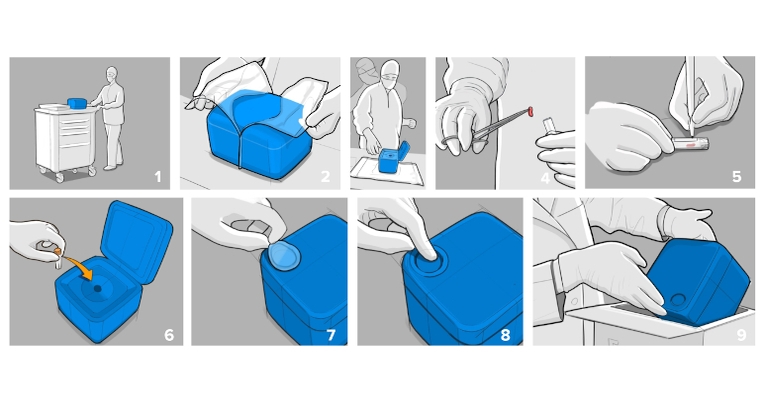 1

2

4

5

6

7

8

9