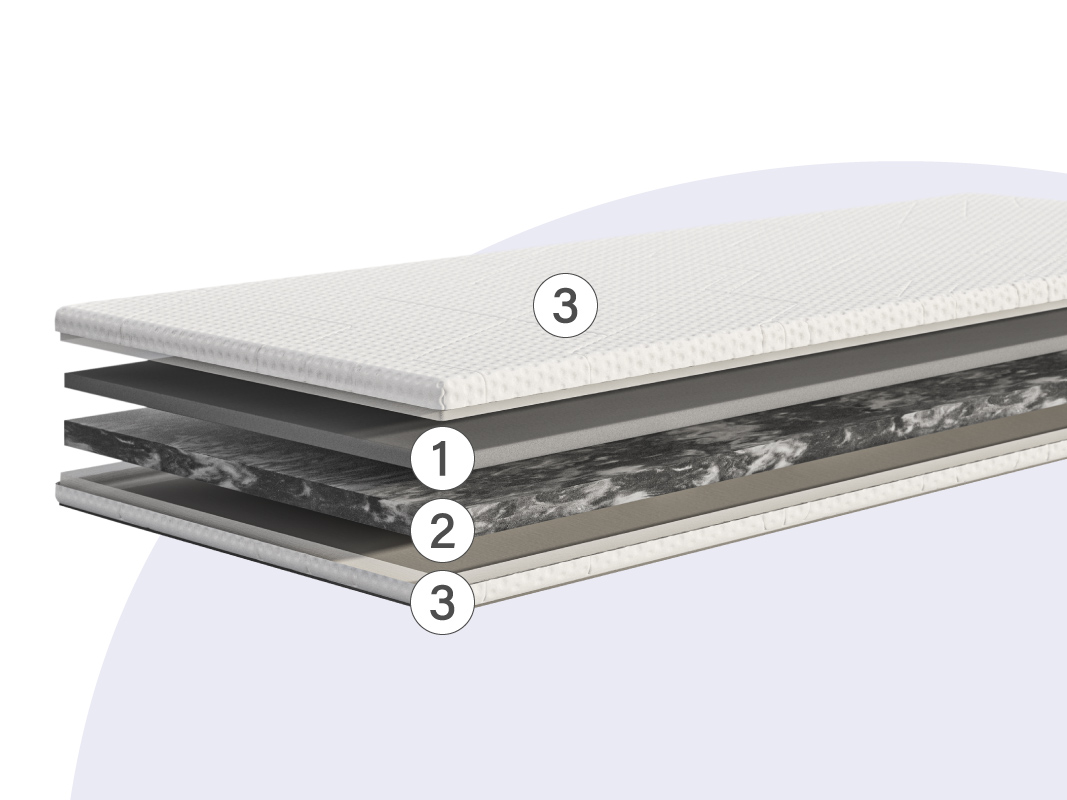 3
1
2
3