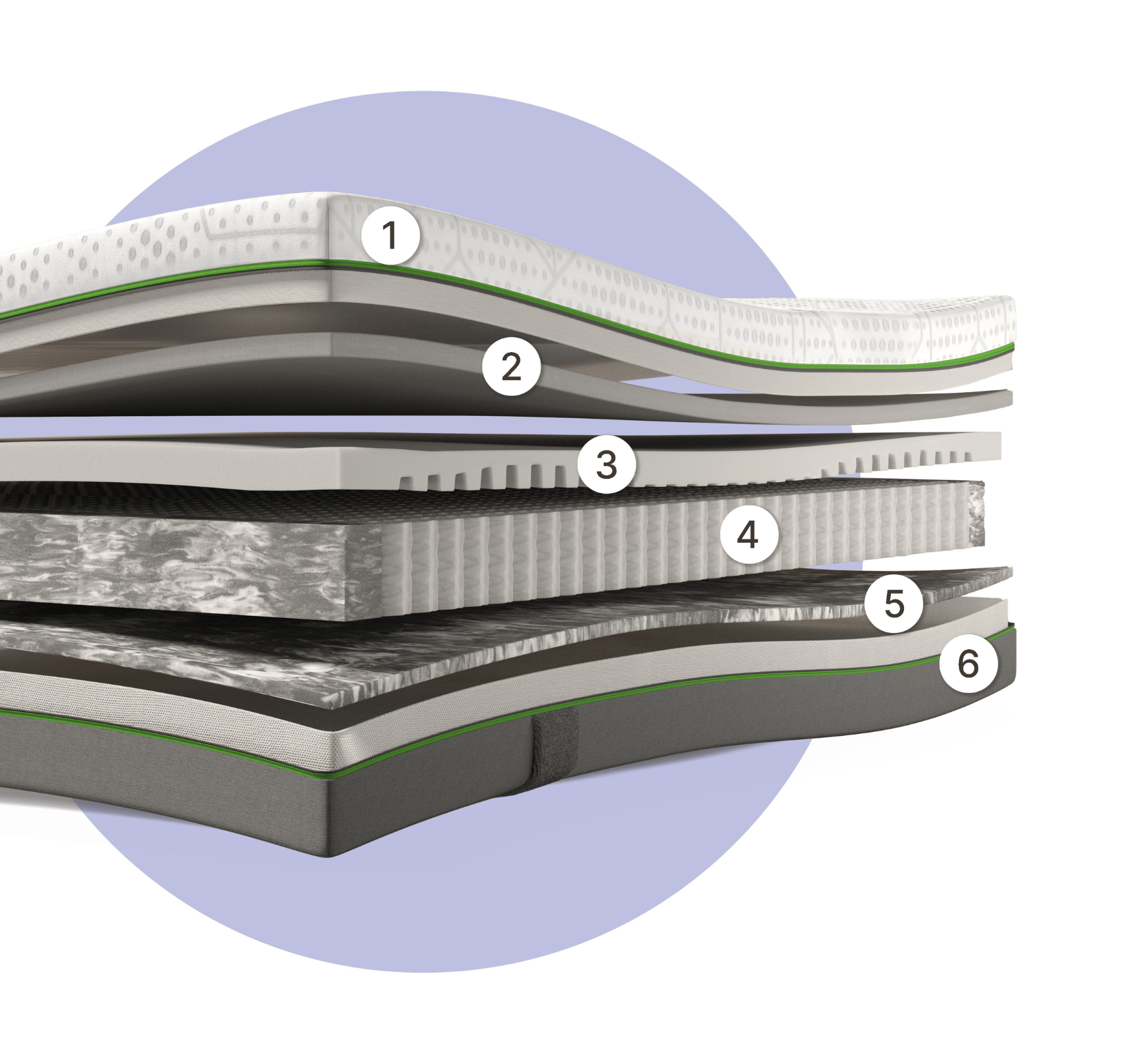 1
2
3
4
5
6