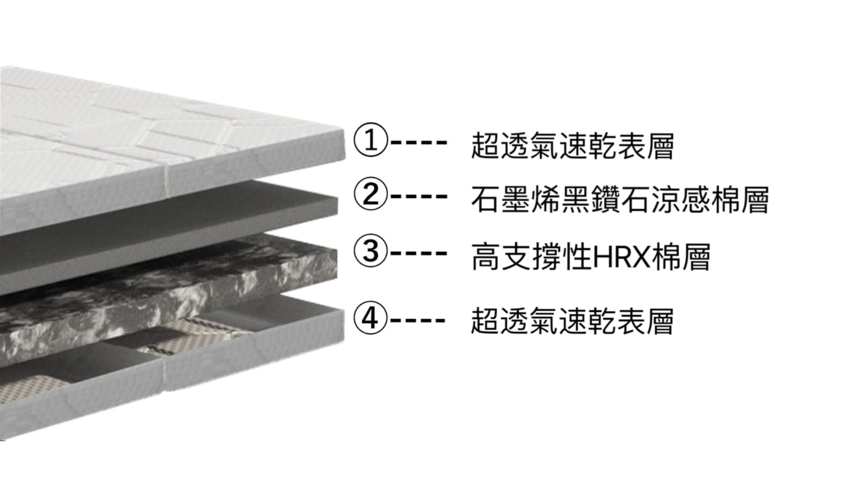 ①---- 超透氣速乾表層
②---- 石墨烯黑鑽石涼感棉層
③---- 高支撐性HRX棉層
④---- 超透氣速乾表層