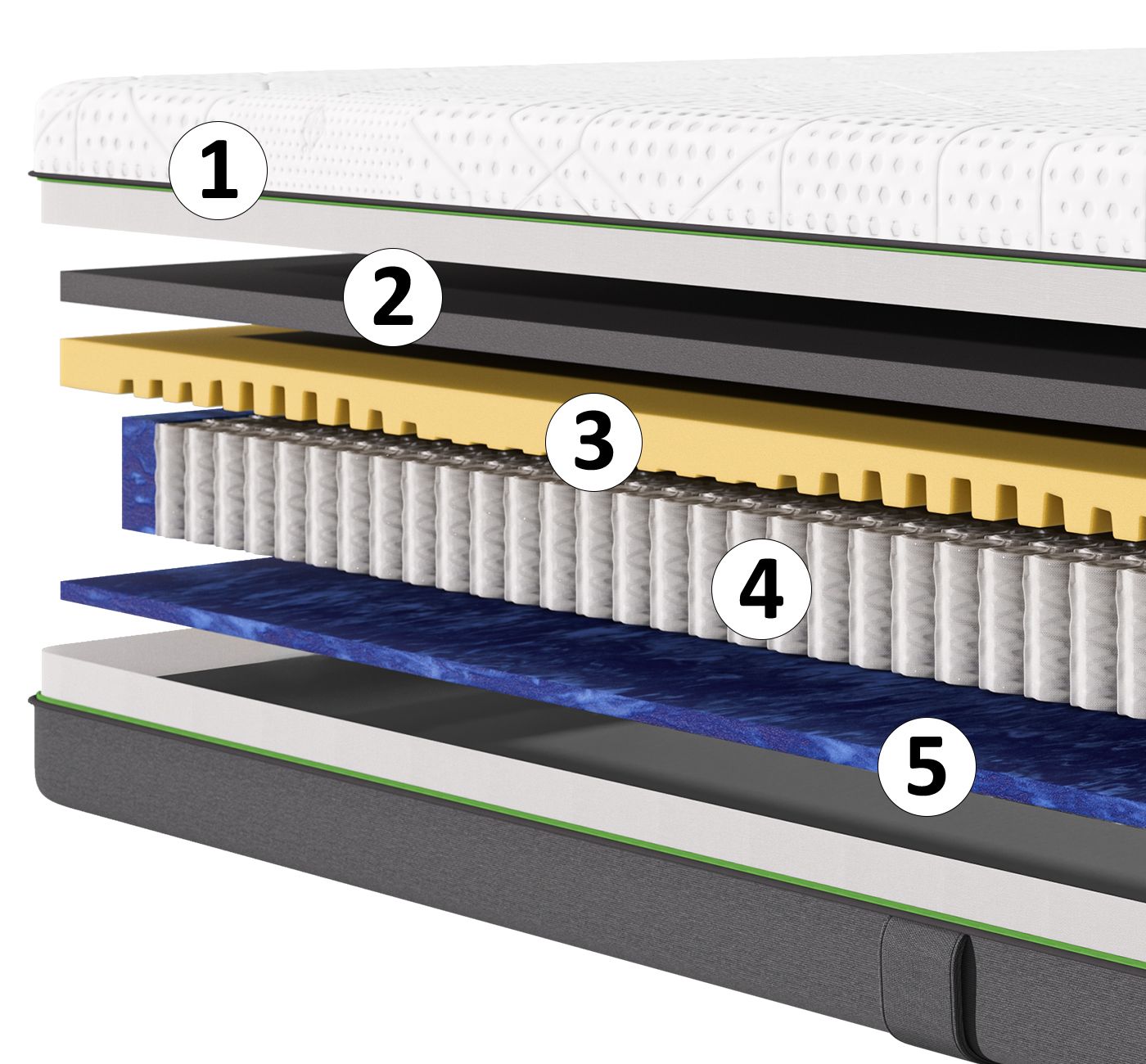 1

2

3

4

5