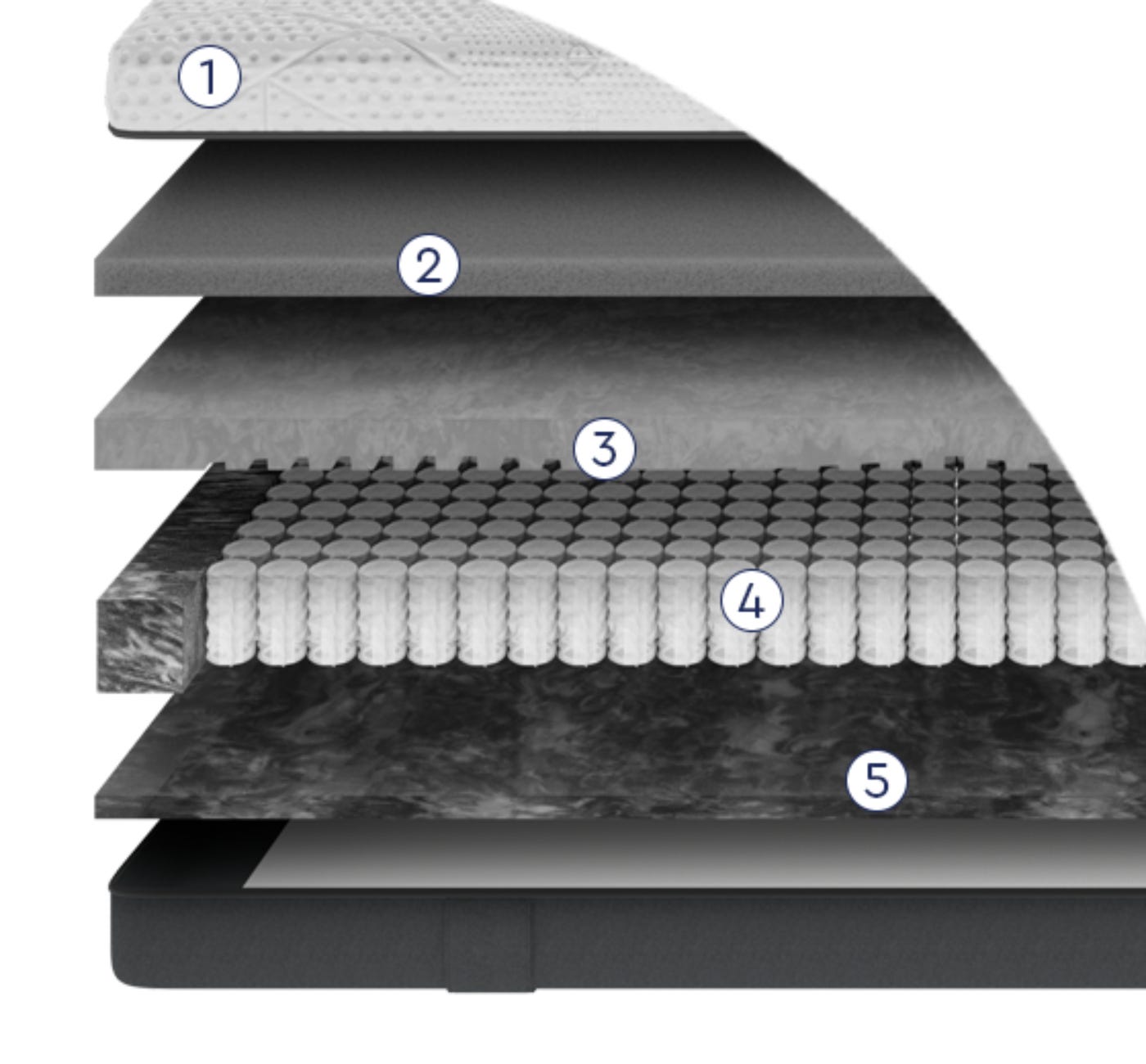 1
2
3
4
5