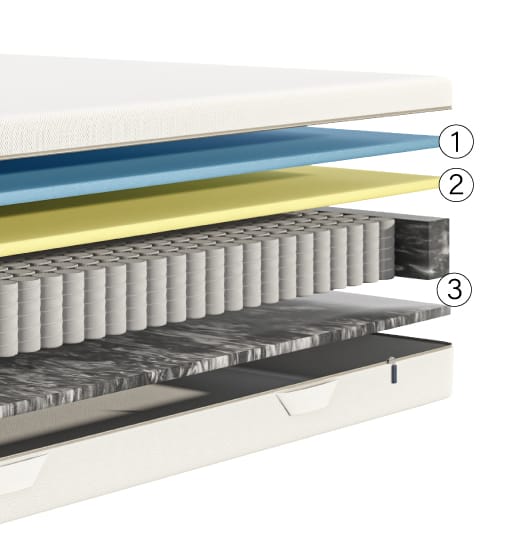 1
2
3