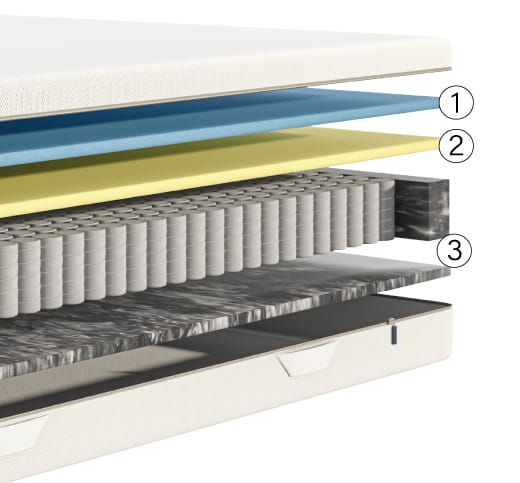 1
2
3