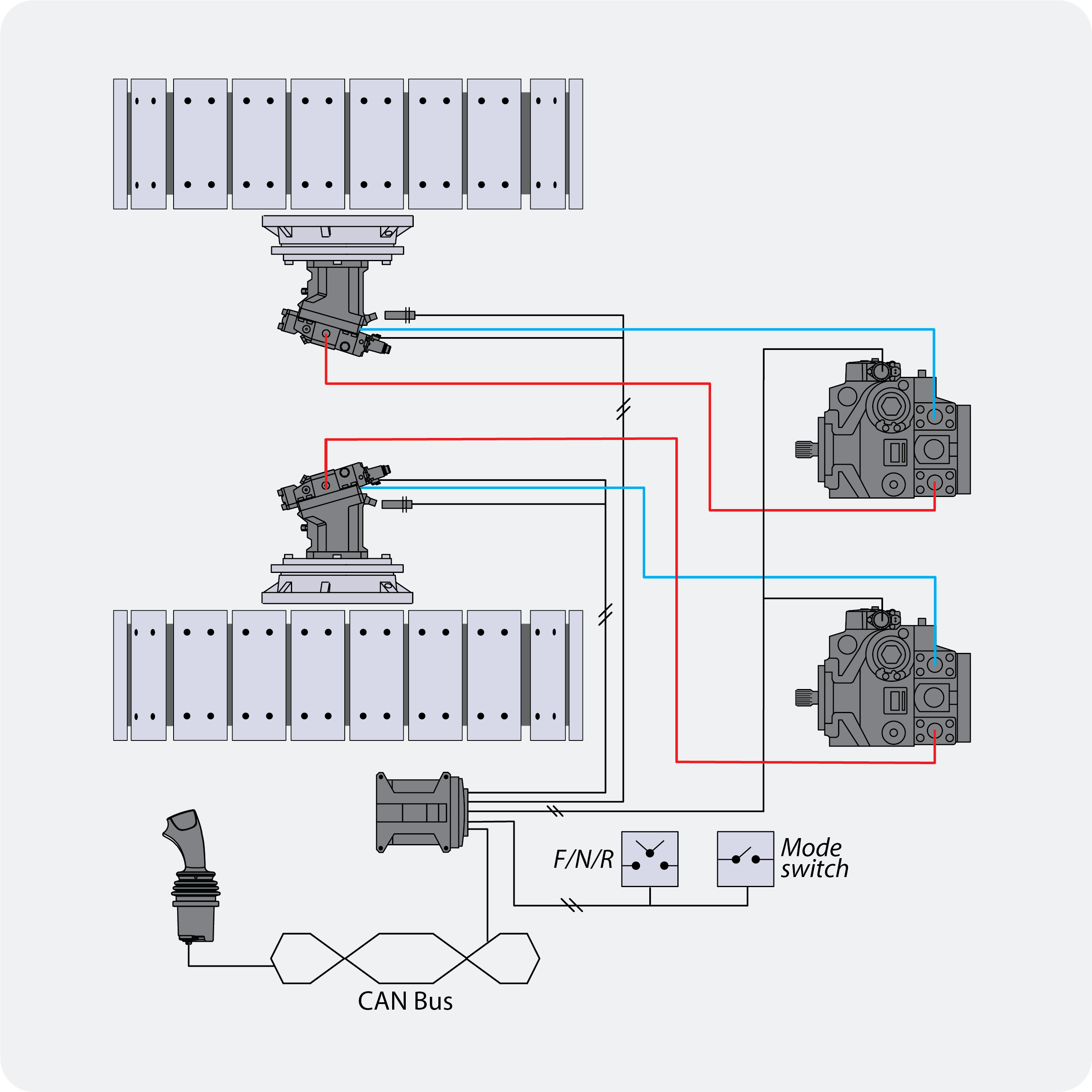 F/N/R

Mode switch

CAN Bus