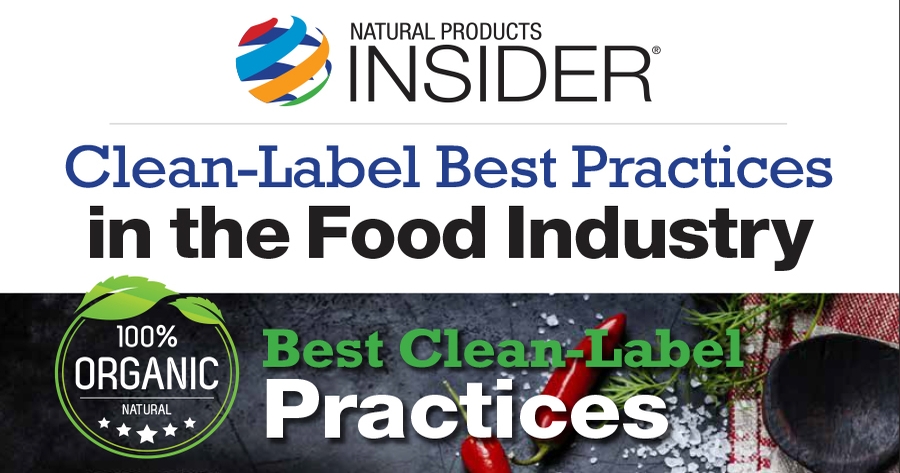 NATURAL PRODUCTS
INSIDER®

Clean-Label Best Practices
in the Food Industry

100%
ORGANIC
NATURAL

Best Clean-Label
Practices