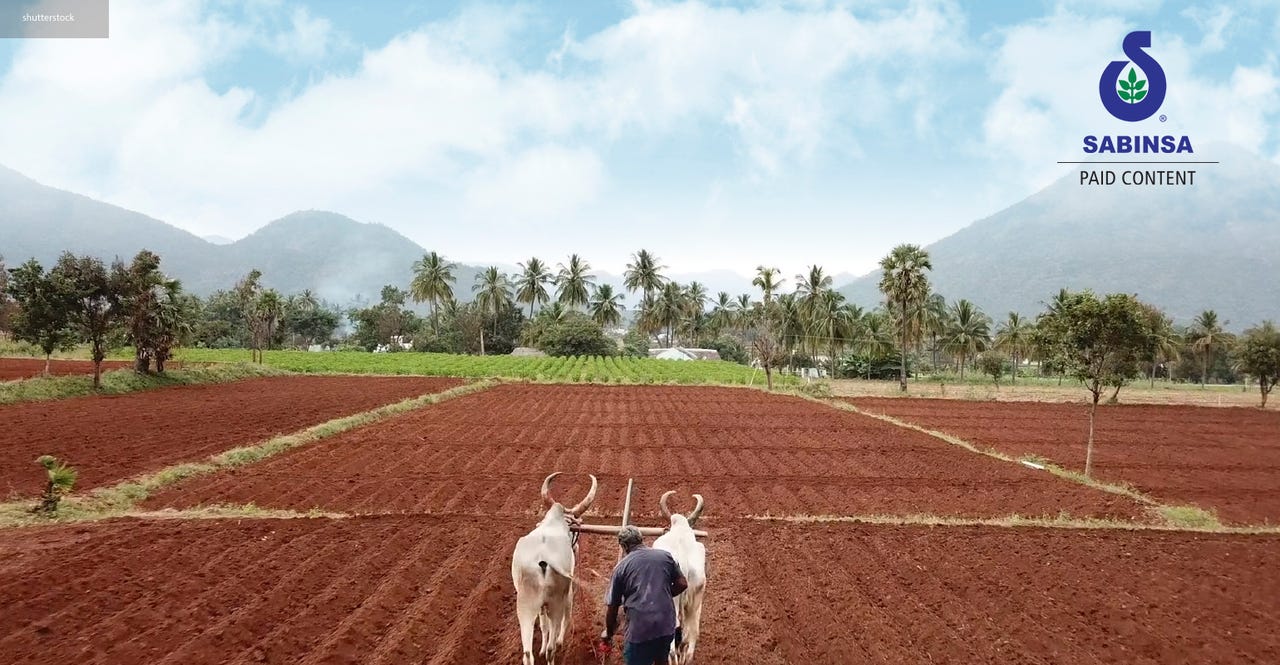 shutterstock

SABINSA
PAID CONTENT