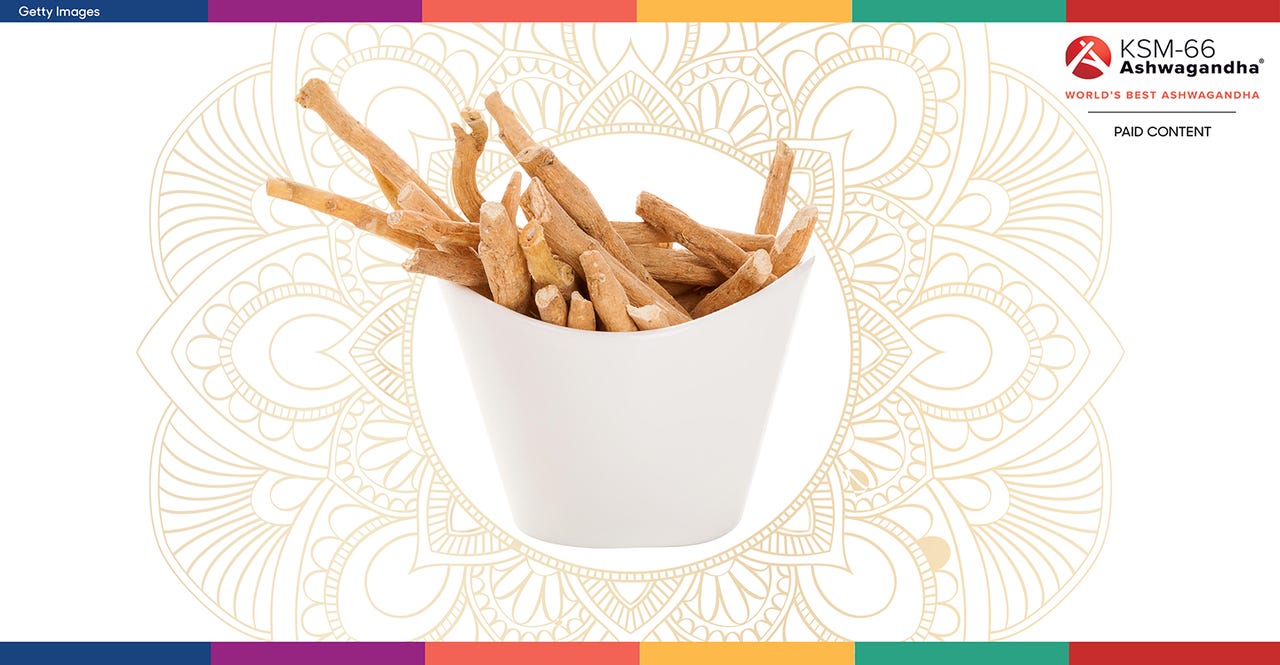 Getty Images

KSM-66 Ashwagandha®
WORLD'S BEST ASHWAGANDHA
PAID CONTENT