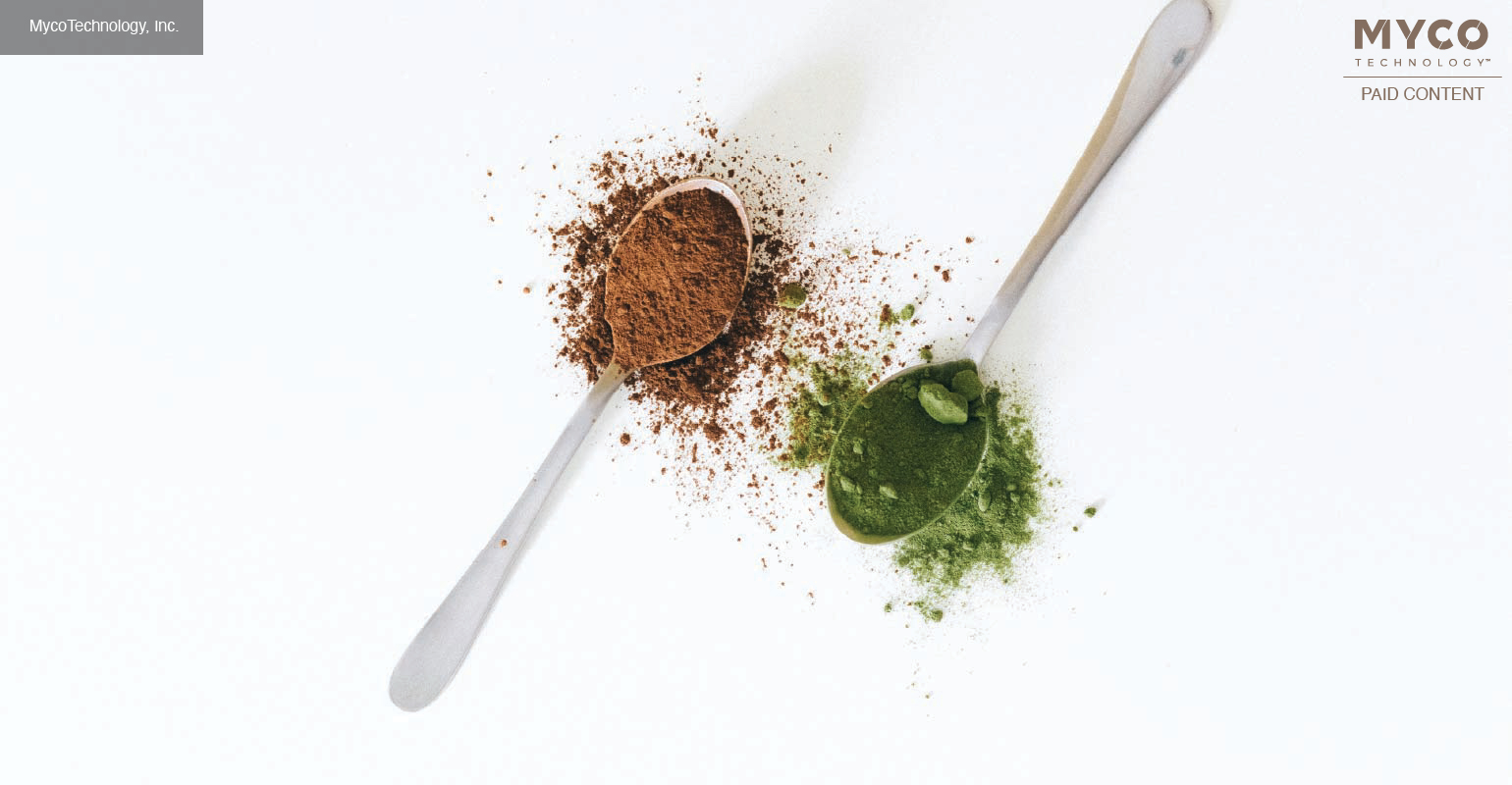 MycoTechnology, Inc.

MYCO
TECHNOLOGY™

PAID CONTENT