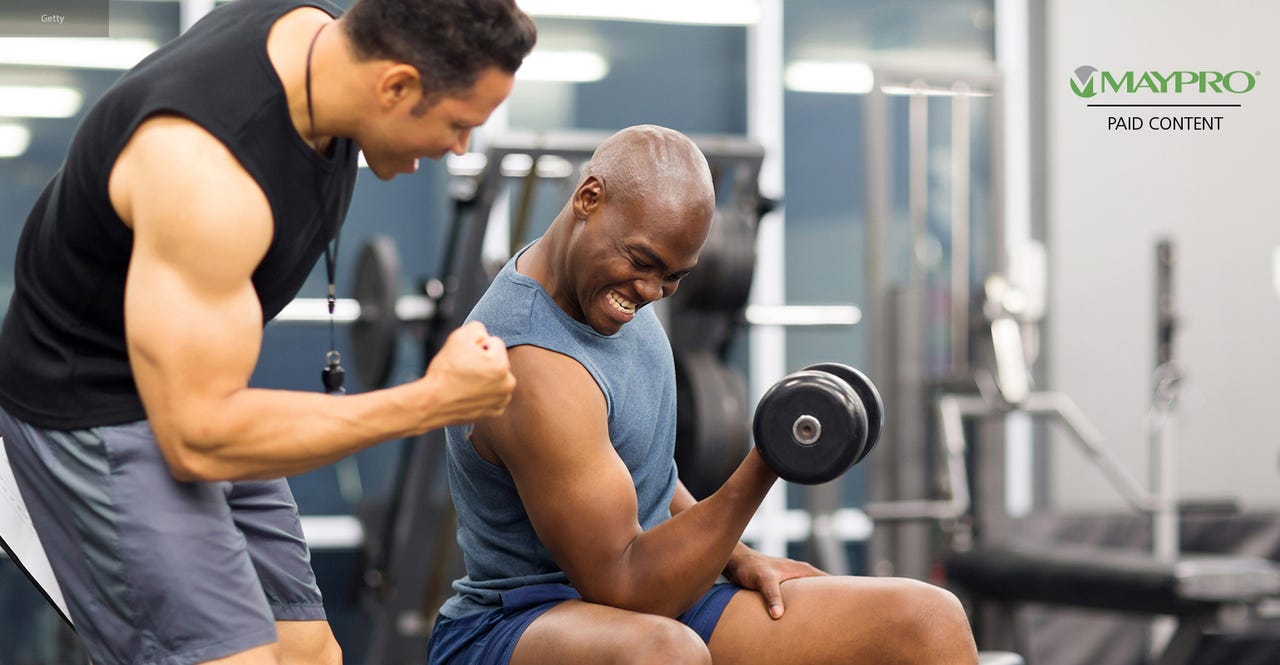 Getty

MAYPRO

PAID CONTENT