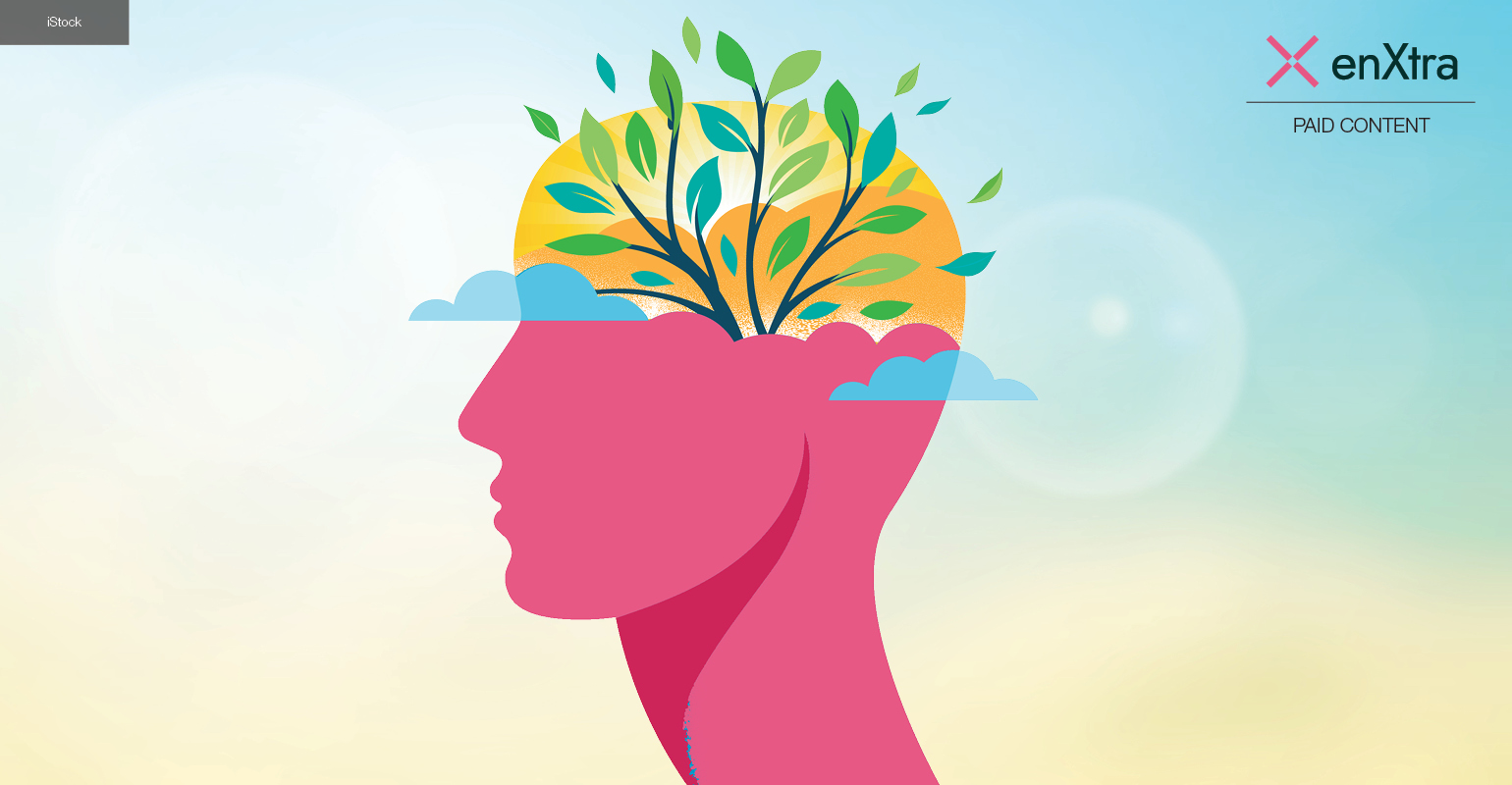 iStock

enXtra

PAID CONTENT