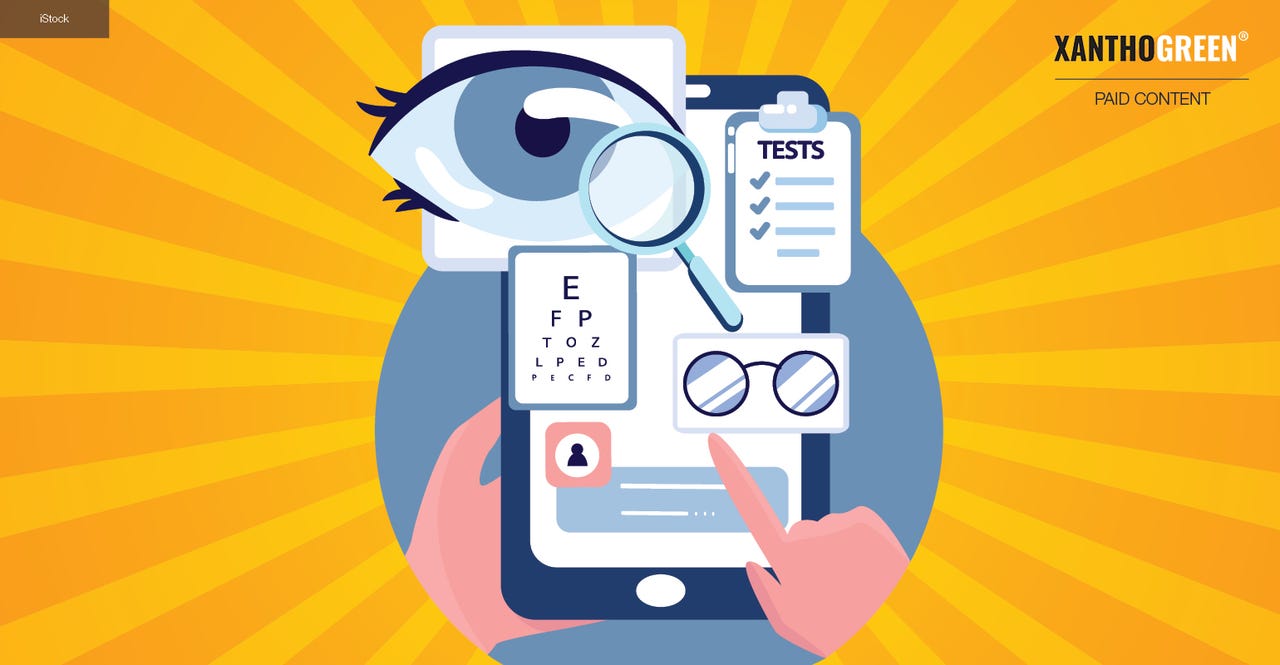 iStock

XANTHOGREEN®

PAID CONTENT

TESTS

E
F P
T O Z
L P E D
P E C F D