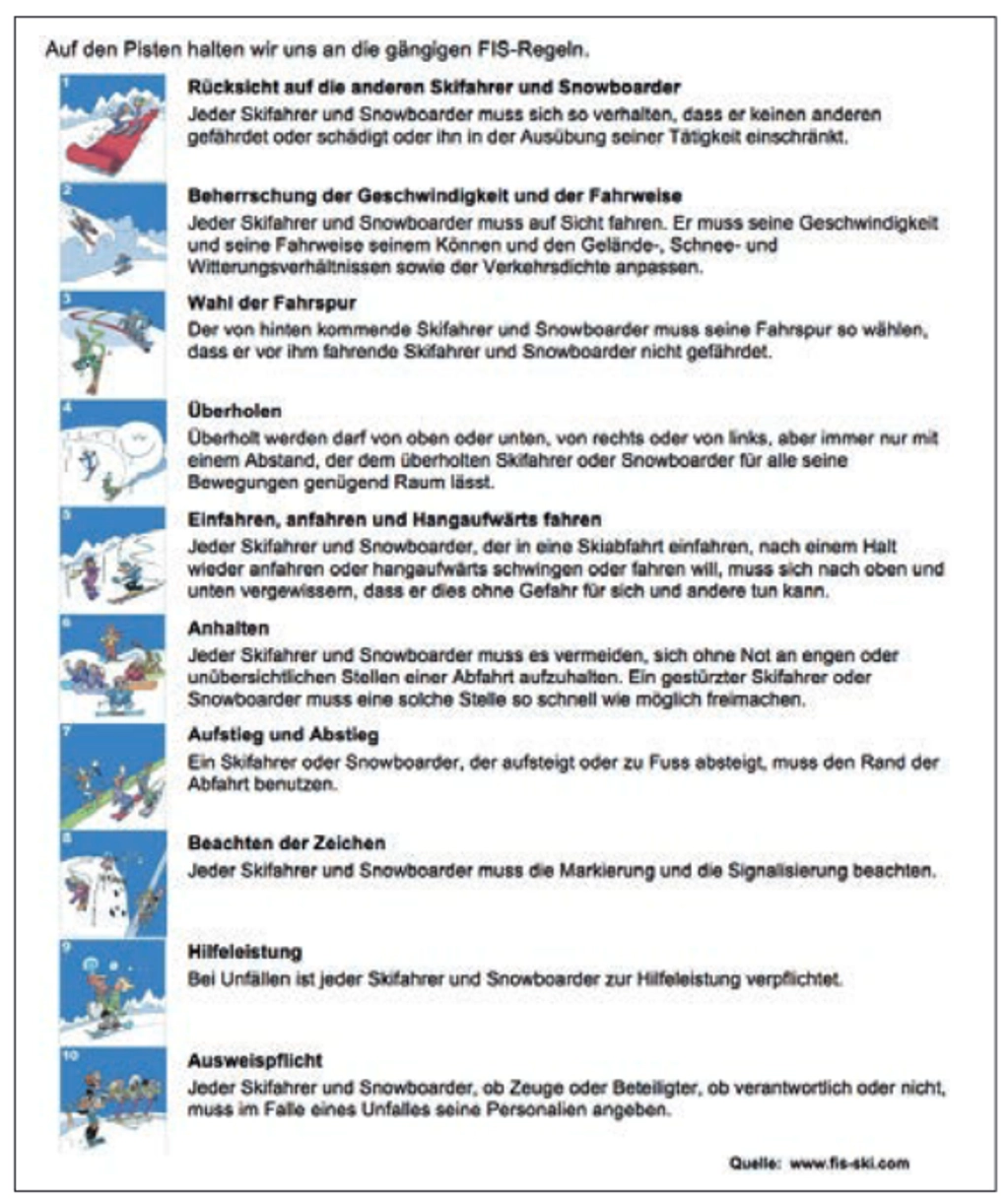 Auf den Pisten halten wir uns an die gängigen FIS-Regeln.

1

Rücksicht auf die anderen Skifahrer und Snowboarder
Jeder Skifahrer und Snowboarder muss sich so verhalten, dass er keinen anderen gefährdet oder schädigt oder ihn in der Ausübung seiner Tätigkeit einschränkt.

2

Beherrschung der Geschwindigkeit und der Fahrweise
Jeder Skifahrer und Snowboarder muss auf Sicht fahren. Er muss seine Geschwindigkeit und seine Fahrweise seinem Können und den Gelände-, Schnee- und Witterungsverhältnissen sowie der Verkehrsdichte anpassen.

3

Wahl der Fahrspur
Der von hinten kommende Skifahrer und Snowboarder muss seine Fahrspur so wählen, dass er vor ihm fahrende Skifahrer und Snowboarder nicht gefährdet.

4

Überholen
Überholt werden darf von oben oder unten, von rechts oder von links, aber immer nur mit einem Abstand, der dem überholten Skifahrer oder Snowboarder für alle seine Bewegungen genügend Raum lässt.

5

Einfahren, anfahren und Hangaufwärts fahren
Jeder Skifahrer und Snowboarder, der in eine Skiabfahrt einfahren, nach einem Halt wieder anfahren oder hangaufwärts schwingen oder fahren will, muss sich nach oben und unten vergewissern, dass er dies ohne Gefahr für sich und andere tun kann.

6

Anhalten
Jeder Skifahrer und Snowboarder muss es vermeiden, sich ohne Not an engen oder unübersichtlichen Stellen einer Abfahrt aufzuhalten. Ein gestürzter Skifahrer oder Snowboarder muss eine solche Stelle so schnell wie möglich freimachen.

7

Aufstieg und Abstieg
Ein Skifahrer oder Snowboarder, der aufsteigt oder zu Fuss absteigt, muss den Rand der Abfahrt benutzen.

8

Beachten der Zeichen
Jeder Skifahrer und Snowboarder muss die Markierung und die Signalisierung beachten.

9

Hilfeleistung
Bei Unfällen ist jeder Skifahrer und Snowboarder zur Hilfeleistung verpflichtet.

10

Ausweispflicht
Jeder Skifahrer und Snowboarder, ob Zeuge oder Beteiligter, ob verantwortlich oder nicht, muss im Falle eines Unfalles seine Personalien angeben.

Quelle: www.fis-ski.com