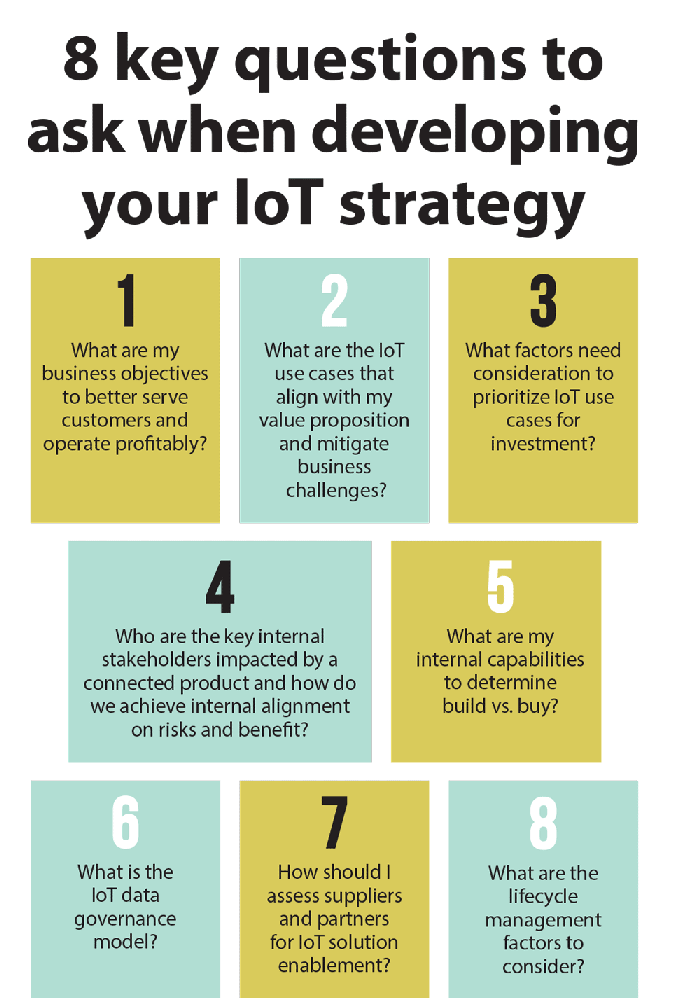 8 key questions to ask when developing your IoT strategy

1
What are my business objectives to better serve customers and operate profitably?

2
What are the IoT use cases that align with my value proposition and mitigate business challenges?

3
What factors need consideration to prioritize IoT use cases for investment?

4
Who are the key internal stakeholders impacted by a connected product and how do we achieve internal alignment on risks and benefit?

5
What are my internal capabilities to determine build vs. buy?

6
What is the IoT data governance model?

7
How should I assess suppliers and partners for IoT solution enablement?

8
What are the lifecycle management factors to consider?