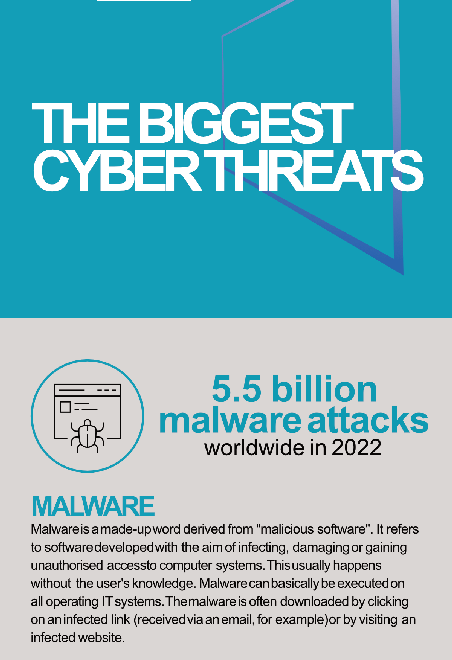 THE BIGGEST CYBER THREATS

5.5 billion malware attacks worldwide in 2022

MALWARE

Malware is a made-up word derived from "malicious software". It refers to software developed with the aim of infecting, damaging or gaining unauthorised access to computer systems. This usually happens without the user's knowledge. Malware can basically be executed on all operating IT systems. The malware is often downloaded by clicking on an infected link (received via an email, for example) or by visiting an infected website.