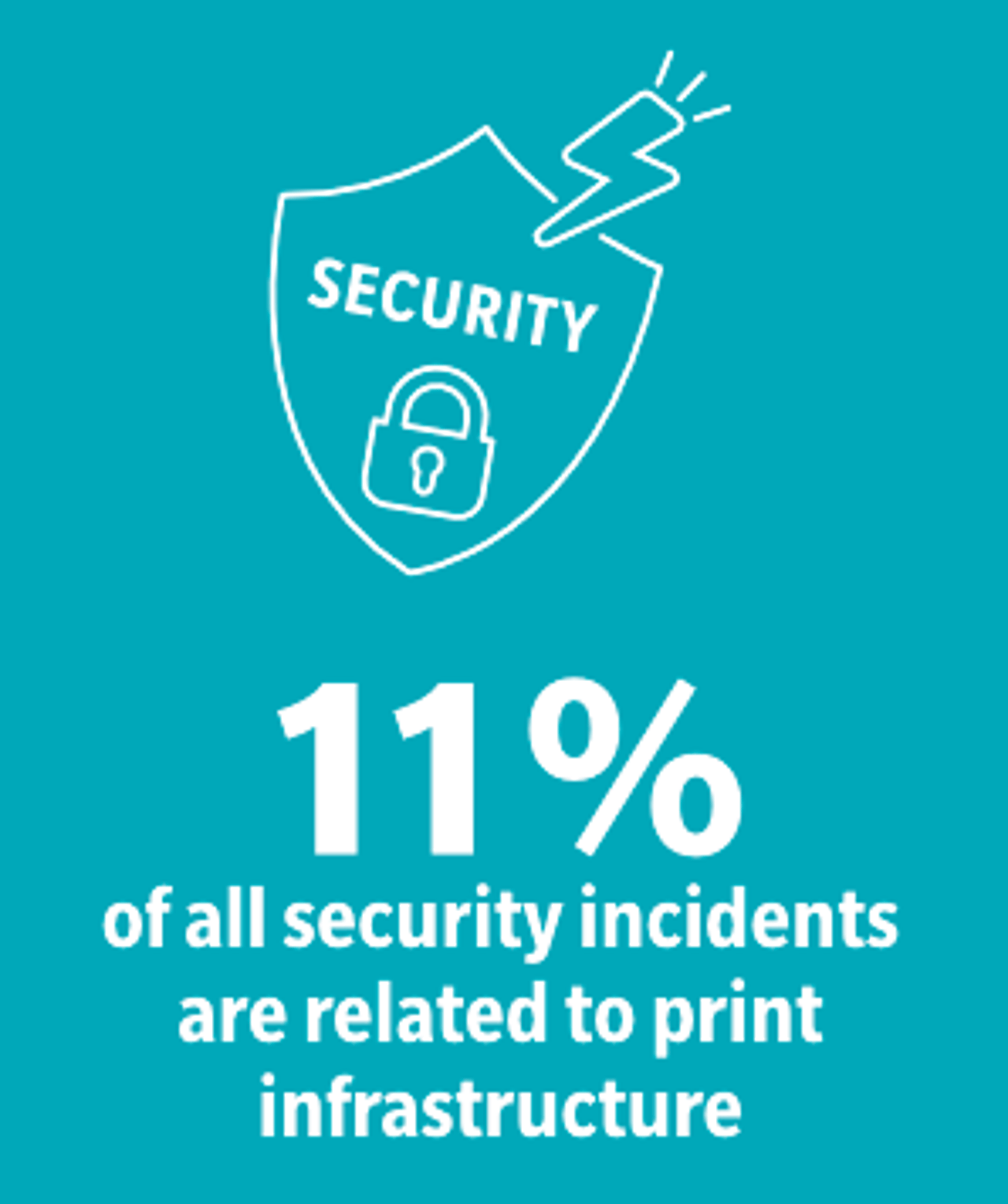 SECURITY

11%

of all security incidents are related to print infrastructure