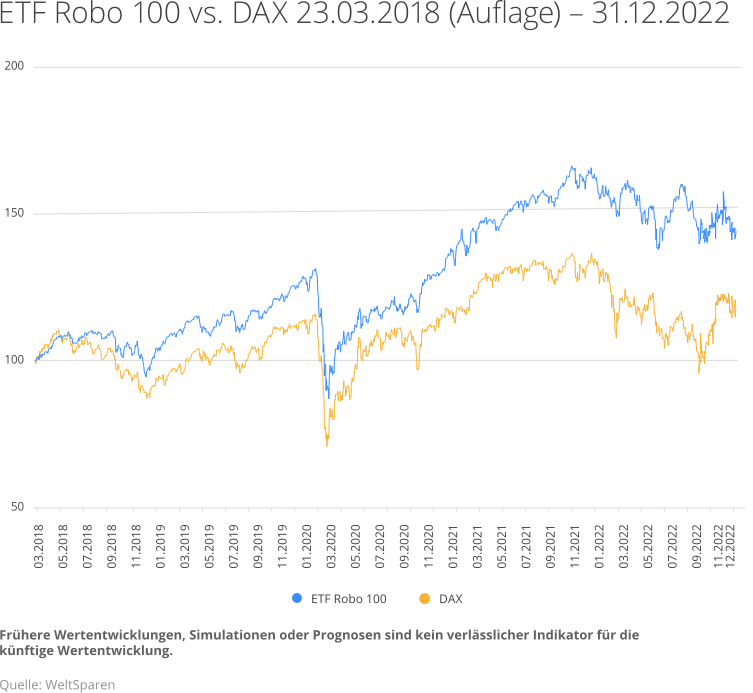 ETF Robo 100 vs. DAX 23.03.2018 (Auflage) – 31.12.2022

200
150
100
50

03.2018
05.2018
07.2018
09.2018
11.2018
01.2019
03.2019
05.2019
07.2019
09.2019
11.2019
01.2020
03.2020
05.2020
07.2020
09.2020
11.2020
01.2021
03.2021
05.2021
07.2021
09.2021
11.2021
01.2022
03.2022
05.2022
07.2022
09.2022
11.2022
12.2022

ETF Robo 100
DAX

Frühere Wertentwicklungen, Simulationen oder Prognosen sind kein verlässlicher Indikator für die künftige Wertentwicklung.

Quelle: WeltSparen