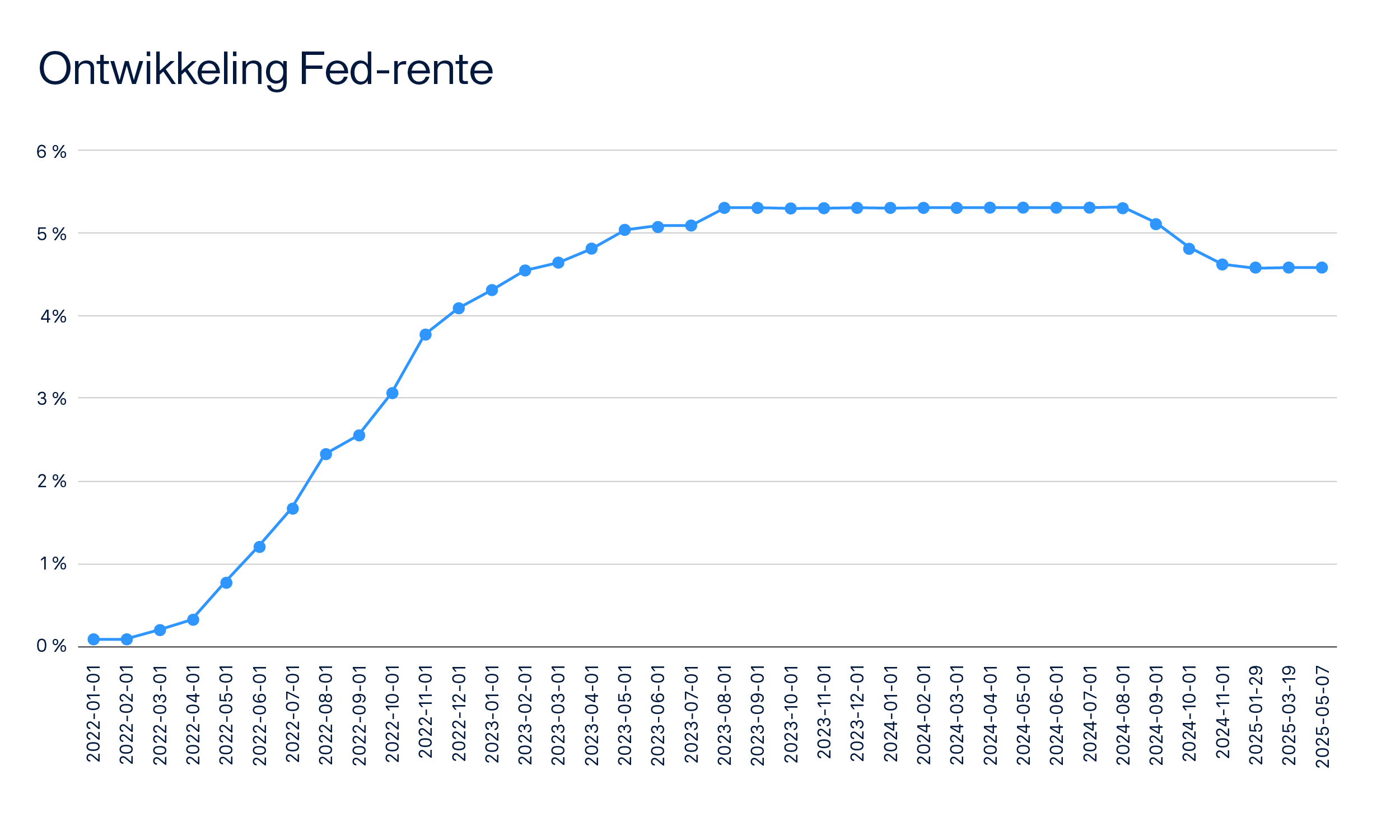 Ontwikkeling Fed-rente

6 %
5 %
4%
3 %
2 %
1%
0 %

2022-01-01
2022-02-01
2022-03-01
2022-04-01
2022-05-01
2022-06-01
2022-07-01
2022-08-01
2022-09-01
2022-10-01
2022-11-01
2022-12-01
2023-01-01
2023-02-01
2023-03-01
2023-04-01
2023-05-01
2023-06-01
2023-07-01
2023-08-01
2023-09-01
2023-10-01
2023-11-01
2023-12-01
2024-01-01
2024-02-01
2024-03-01
2024-04-01
2024-05-01
2024-06-01
2024-07-01
2024-08-01
2024-09-01
2024-10-01
2024-11-01
2025-01-29
2025-03-19
2025-05-07