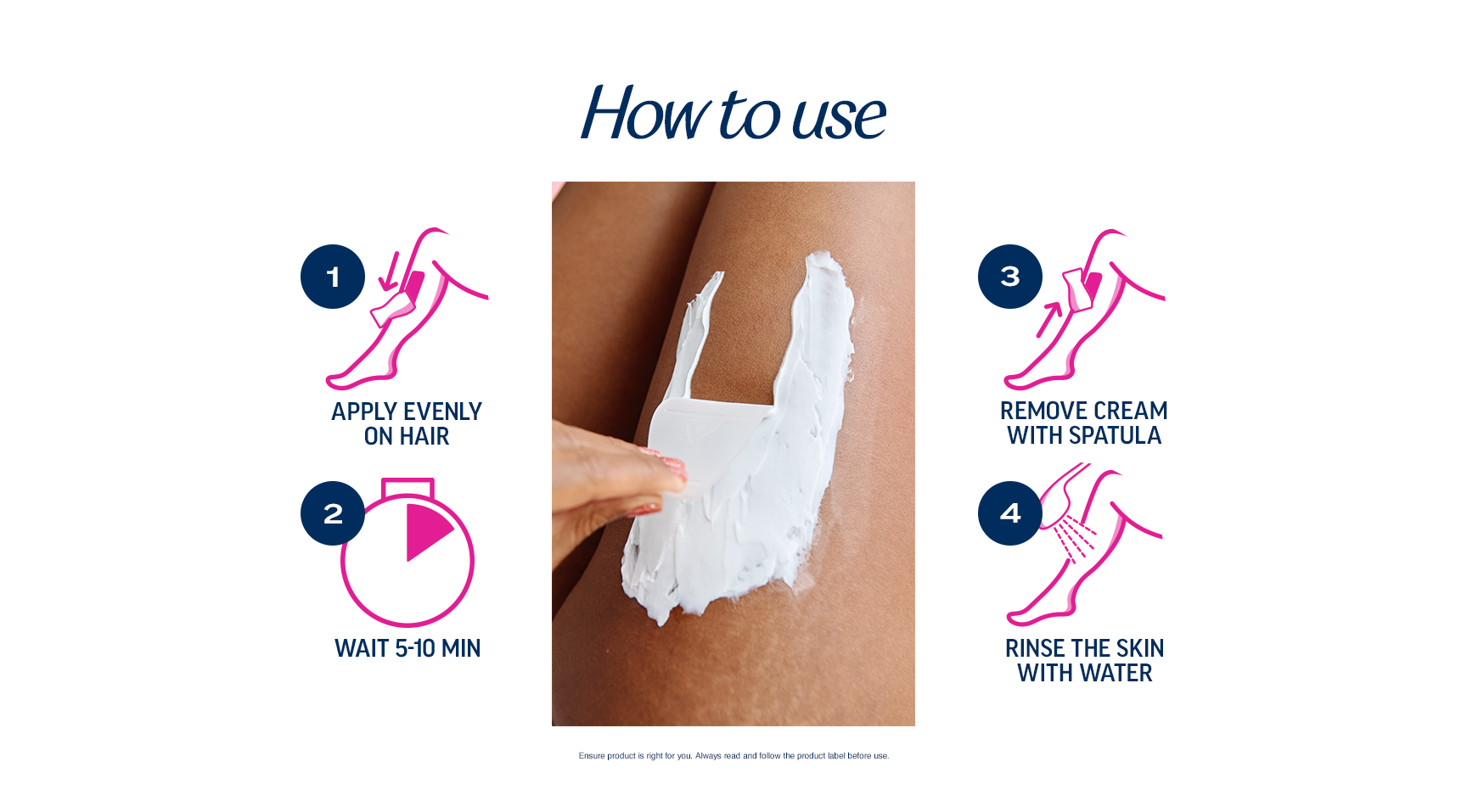 How to use

1

APPLY EVENLY ON HAIR

2

WAIT 5-10 MIN

3

REMOVE CREAM WITH SPATULA

4

RINSE THE SKIN WITH WATER

Ensure product is right for you. Always read and follow the product label before use.