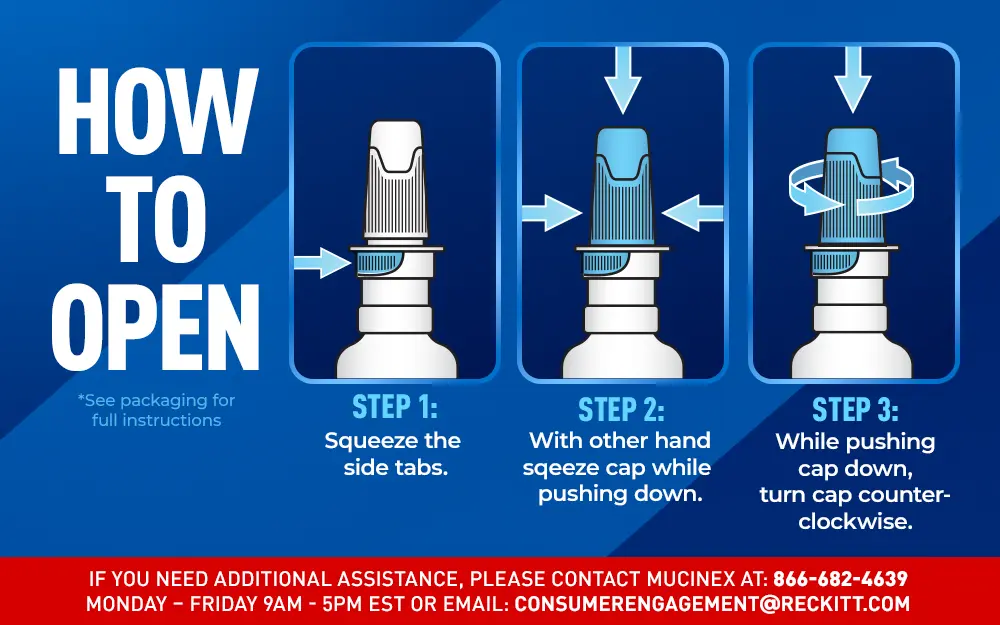 HOW TO OPEN

*See packaging for full instructions

STEP 1:
Squeeze the side tabs.

STEP 2:
With other hand sqeeze cap while pushing down.

STEP 3:
While pushing cap down, turn cap counter-clockwise.

IF YOU NEED ADDITIONAL ASSISTANCE, PLEASE CONTACT MUCINEX AT: 866-682-4639
MONDAY – FRIDAY 9AM - 5PM EST OR EMAIL: CONSUMERENGAGEMENT@RECKITT.COM