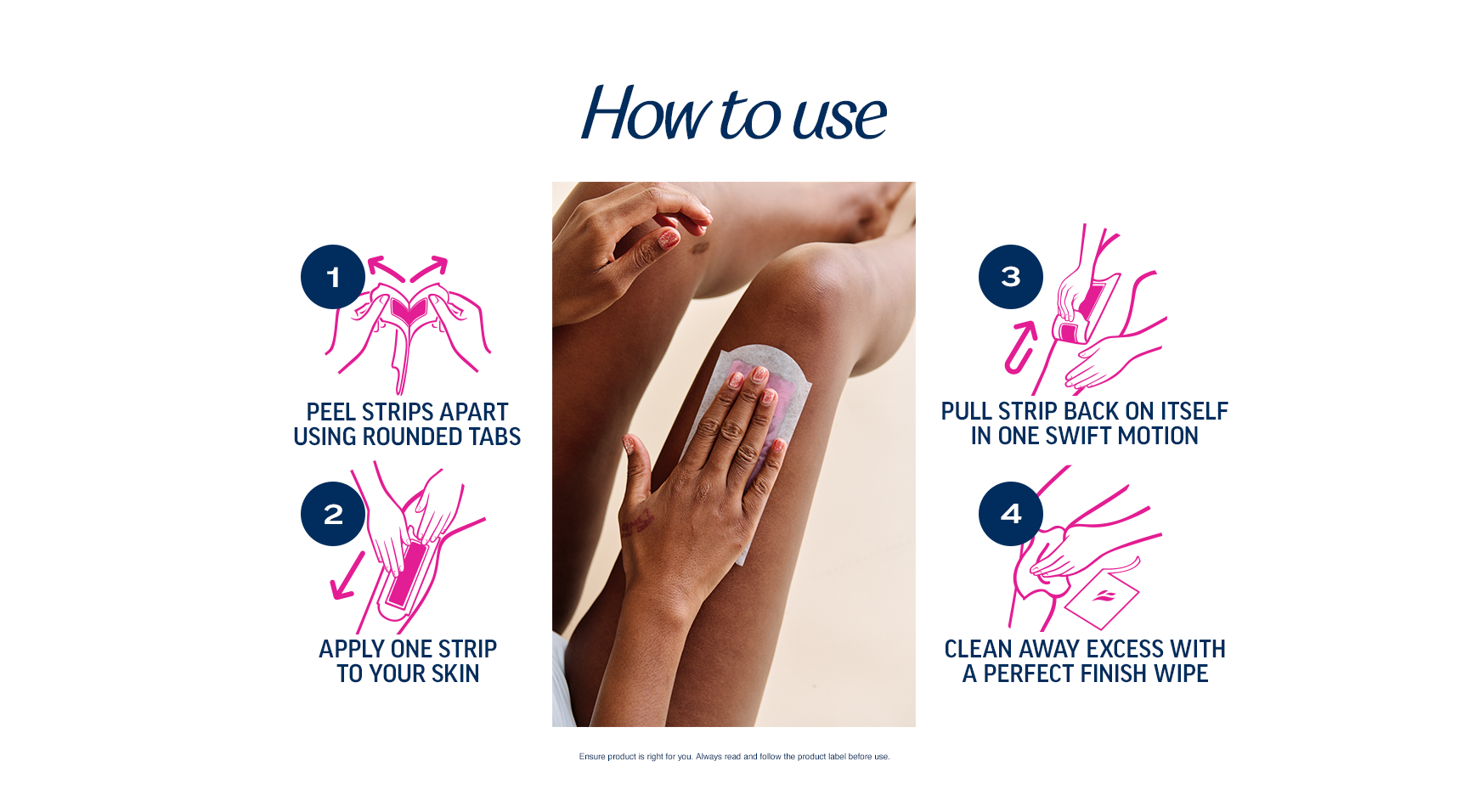 How to use

1
PEEL STRIPS APART USING ROUNDED TABS

2
APPLY ONE STRIP TO YOUR SKIN

3
PULL STRIP BACK ON ITSELF IN ONE SWIFT MOTION

4
CLEAN AWAY EXCESS WITH A PERFECT FINISH WIPE

Ensure product is right for you. Always read and follow the product label before use.