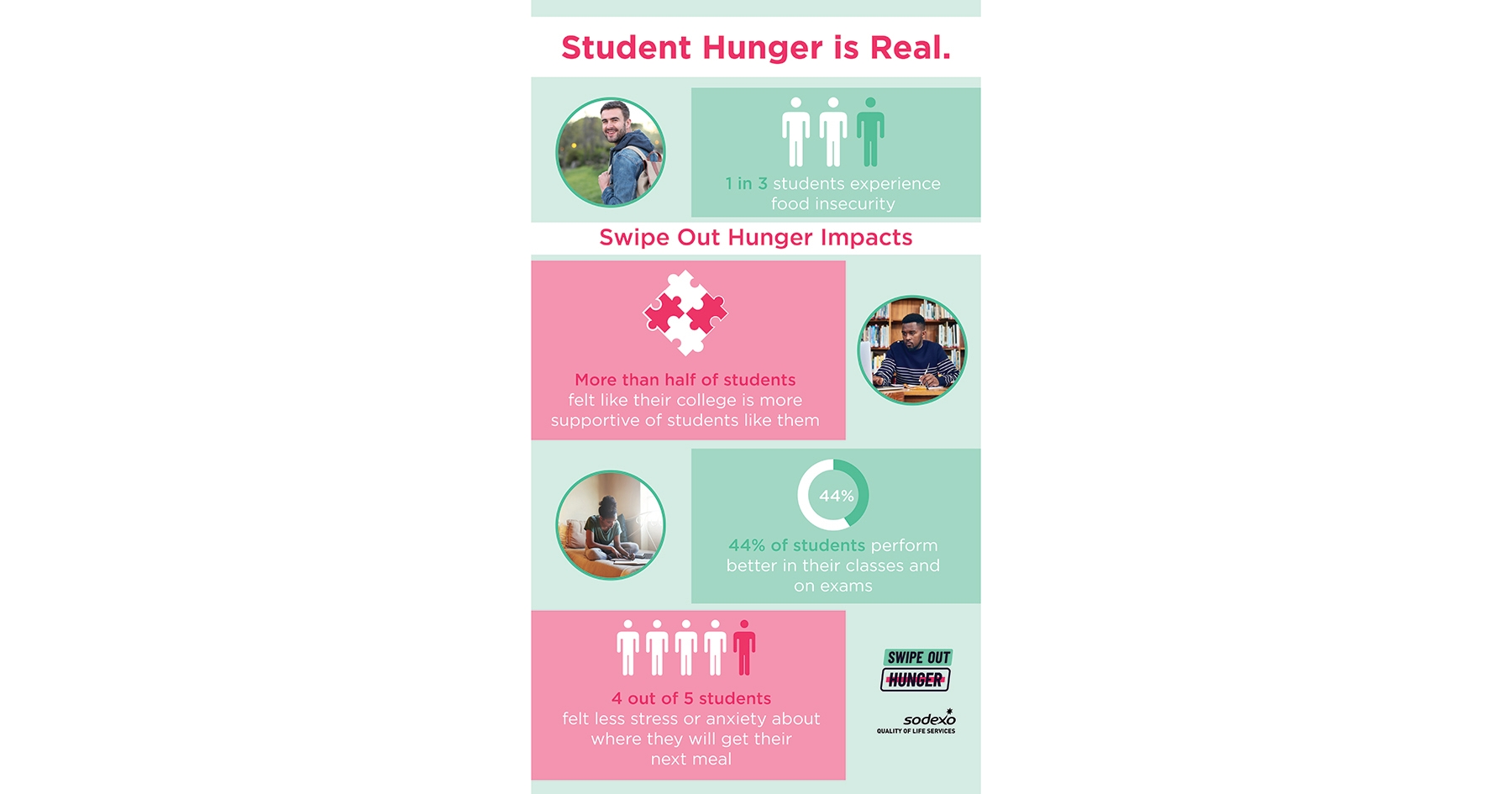 Student Hunger is Real.

1 in 3 students experience food insecurity

Swipe Out Hunger Impacts

More than half of students felt like their college is more supportive of students like them

44%

44% of students perform better in their classes and on exams

4 out of 5 students felt less stress or anxiety about where they will get their next meal

SWIPE OUT HUNGER

sodexo QUALITY OF LIFE SERVICES