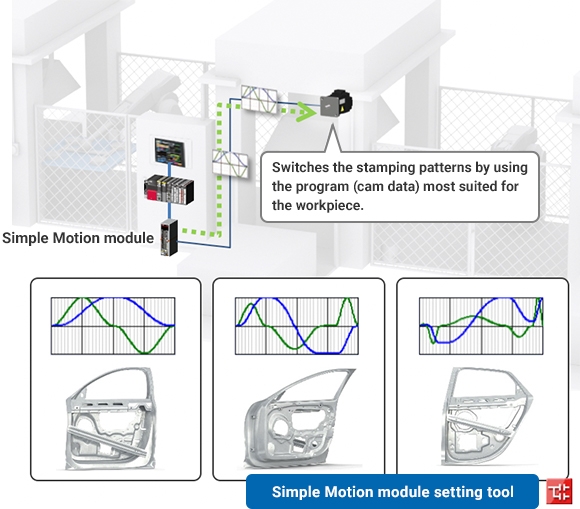 Switches the stamping patterns by using the program (cam data) most suited for the workpiece.

Simple Motion module

Simple Motion module setting tool