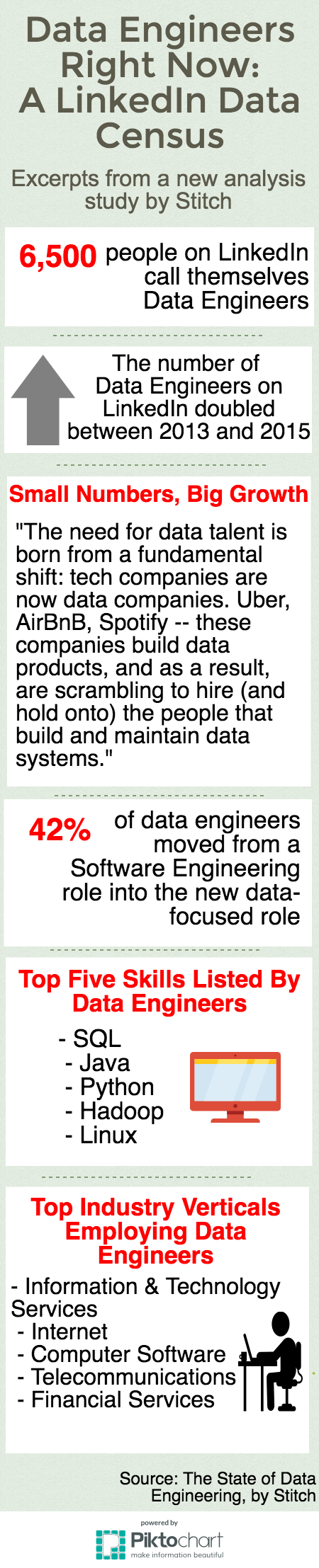 Data Engineers Right Now: A LinkedIn Data Census

Excerpts from a new analysis study by Stitch

6,500 people on LinkedIn call themselves Data Engineers

The number of Data Engineers on LinkedIn doubled between 2013 and 2015

Small Numbers, Big Growth

"The need for data talent is born from a fundamental shift: tech companies are now data companies. Uber, AirBnB, Spotify -- these companies build data products, and as a result, are scrambling to hire (and hold onto) the people that build and maintain data systems."

42% of data engineers moved from a Software Engineering role into the new data-focused role

Top Five Skills Listed By Data Engineers

- SQL
- Java
- Python
- Hadoop
- Linux

Top Industry Verticals Employing Data Engineers

- Information & Technology Services
- Internet
- Computer Software
- Telecommunications
- Financial Services

Source: The State of Data Engineering, by Stitch

powered by
Piktochart
make information beautiful