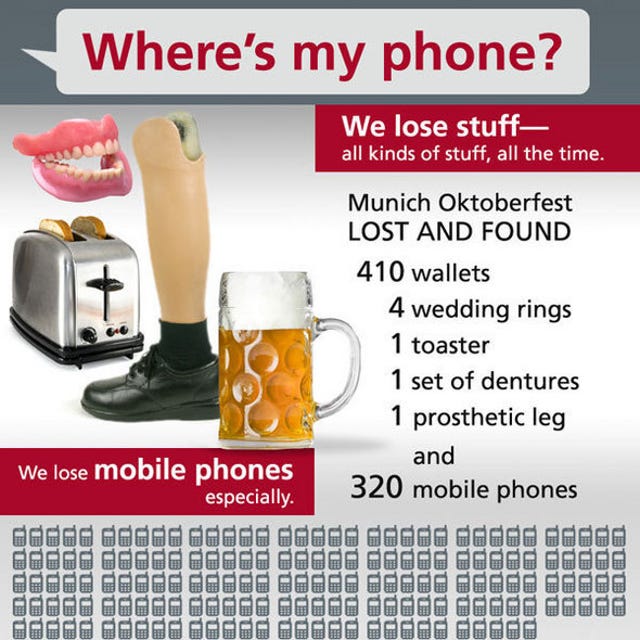 Where's my phone?

We lose stuff—
all kinds of stuff, all the time.

Munich Oktoberfest
LOST AND FOUND

410 wallets
4 wedding rings
1 toaster
1 set of dentures
1 prosthetic leg
and
320 mobile phones

We lose mobile phones especially.